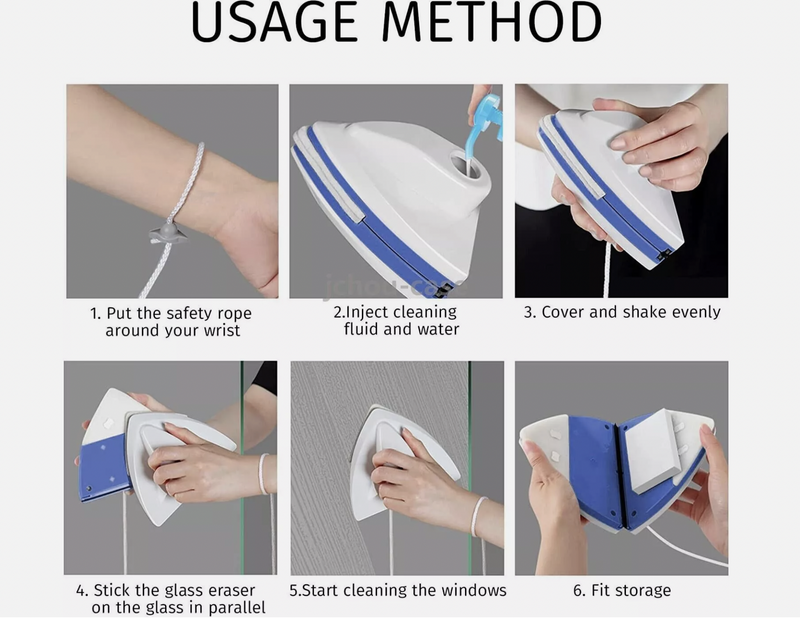 USAGE METHOD

1. Put the safety rope around your wrist

2.Inject cleaning fluid and water

3. Cover and shake evenly

4. Stick the glass eraser on the glass in parallel

5.Start cleaning the windows

6. Fit storage