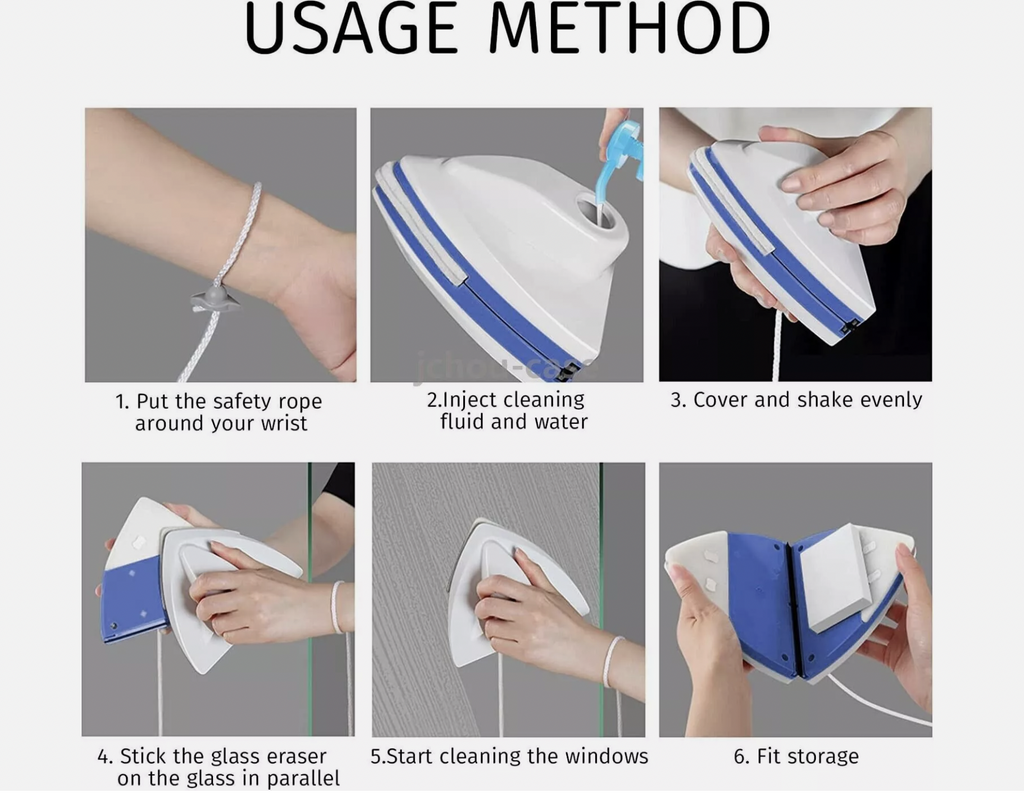 USAGE METHOD

1. Put the safety rope around your wrist

2.Inject cleaning fluid and water

3. Cover and shake evenly

4. Stick the glass eraser on the glass in parallel

5.Start cleaning the windows

6. Fit storage