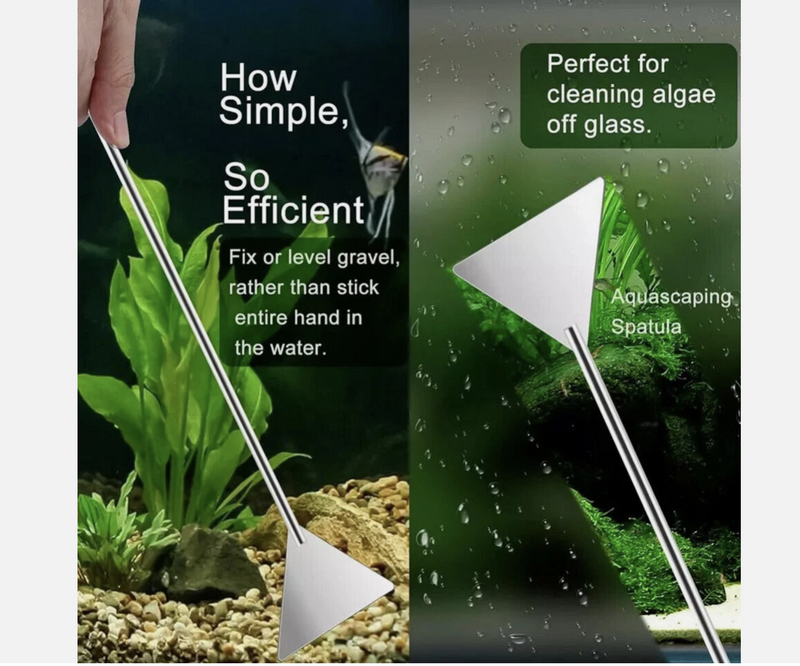 How Simple,

So Efficient

Fix or level gravel, rather than stick entire hand in the water.

Perfect for cleaning algae off glass.

Aquascaping Spatula