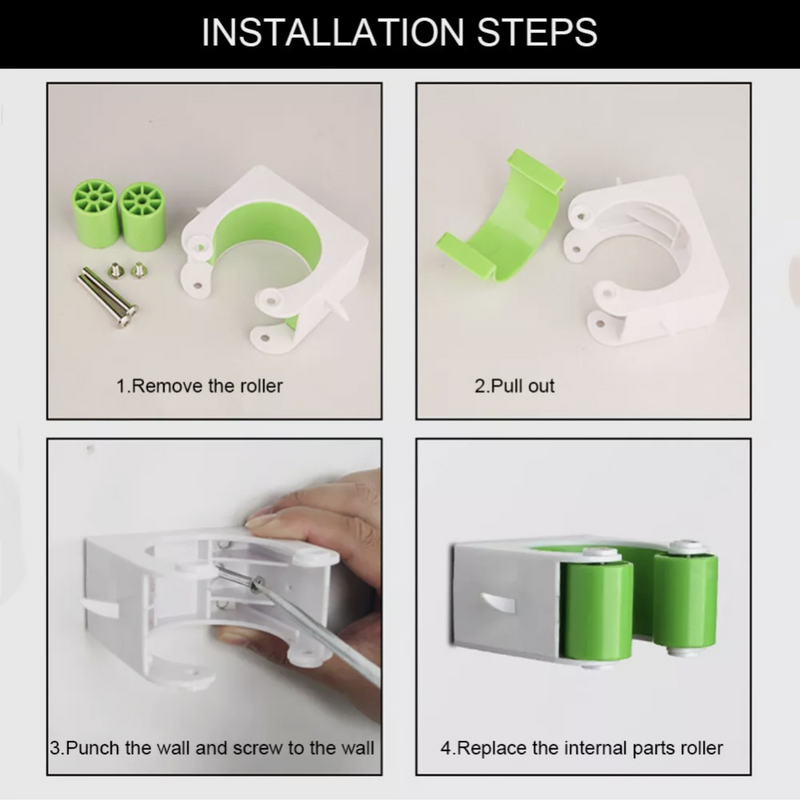 INSTALLATION STEPS

1.Remove the roller

2.Pull out

3.Punch the wall and screw to the wall

4.Replace the internal parts roller