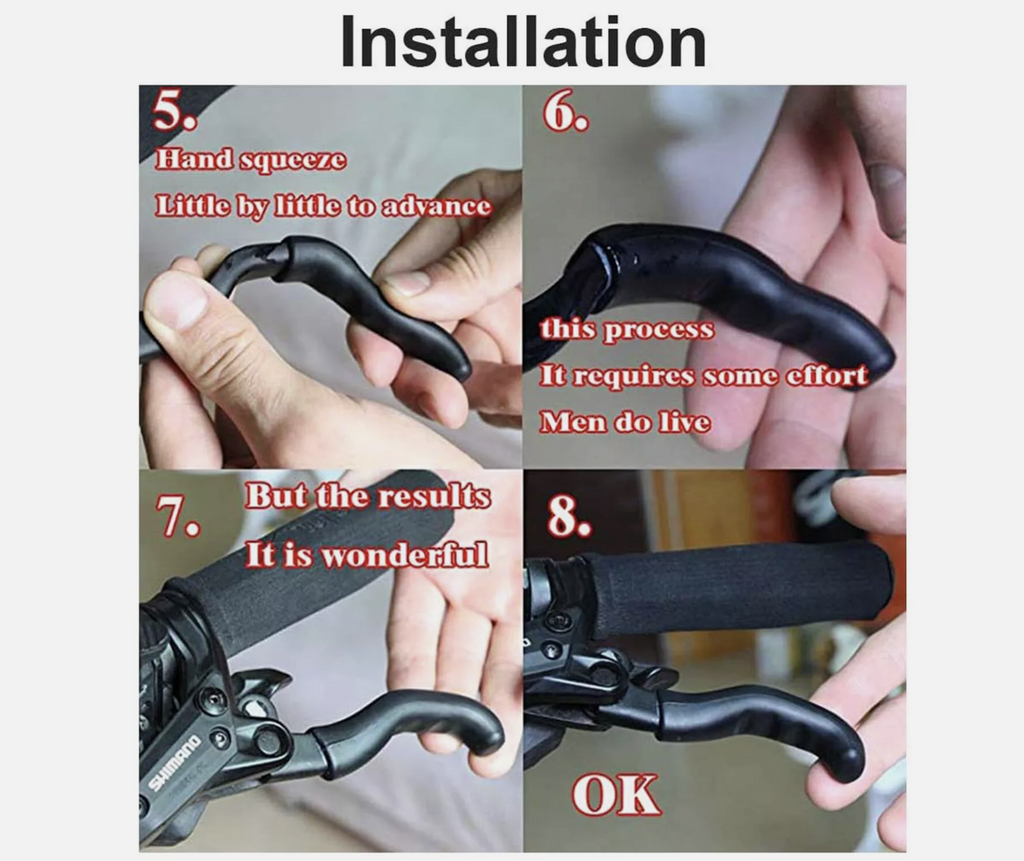 Installation

5.
Hand squeeze
Little by little to advance

6.
this process
It requires some effort
Men do live

7.
But the results
It is wonderful

SHIMANO

8.
OK