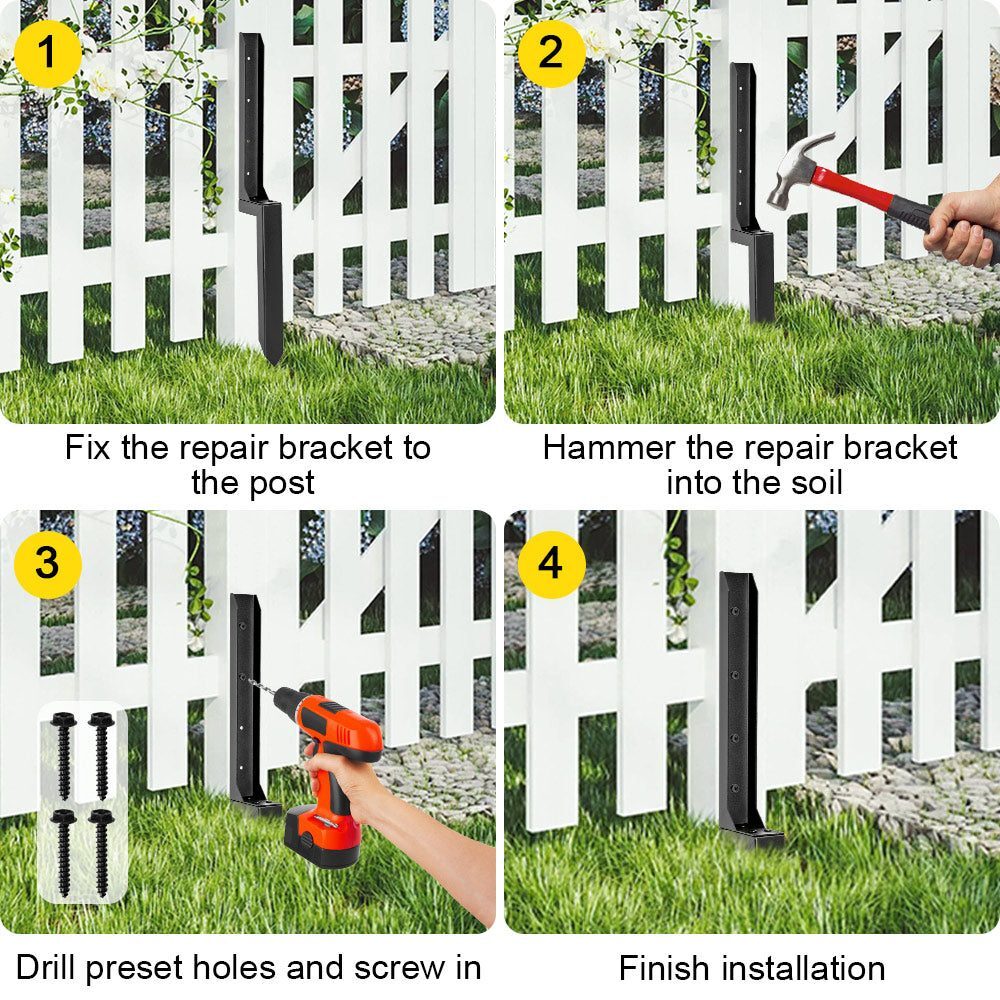 1

Fix the repair bracket to the post

2

Hammer the repair bracket into the soil

3

Drill preset holes and screw in

4

Finish installation