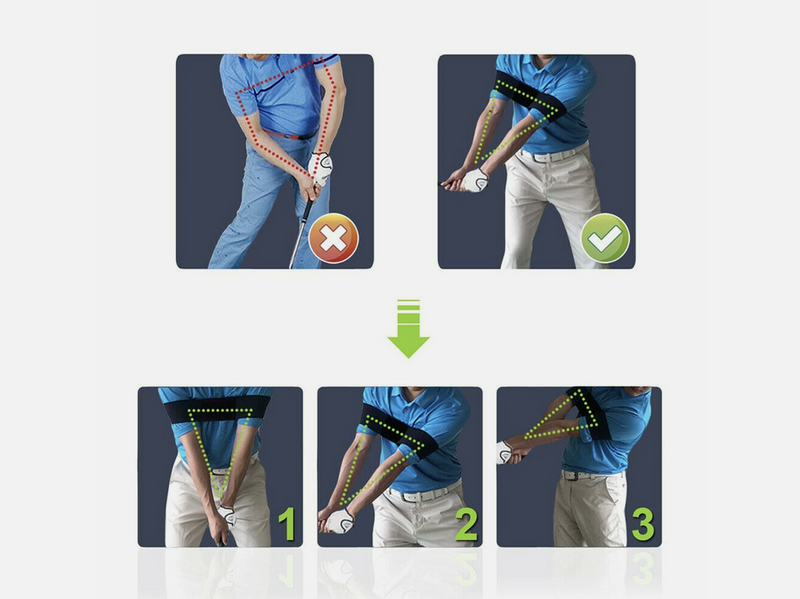 1

2

3