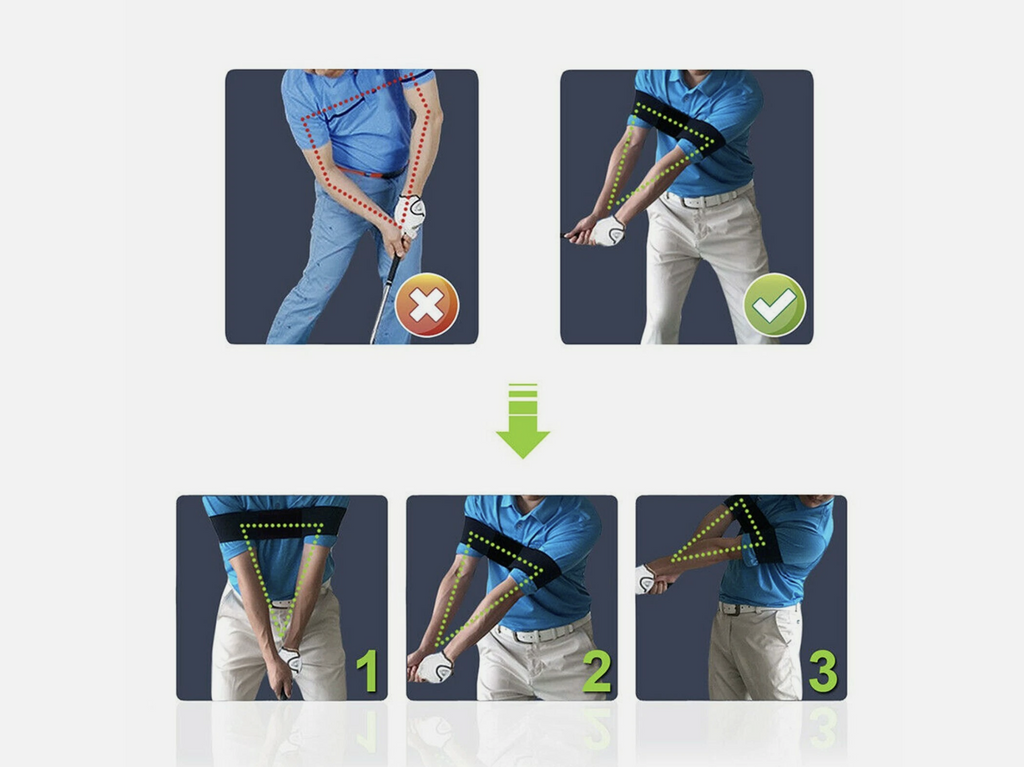 1

2

3