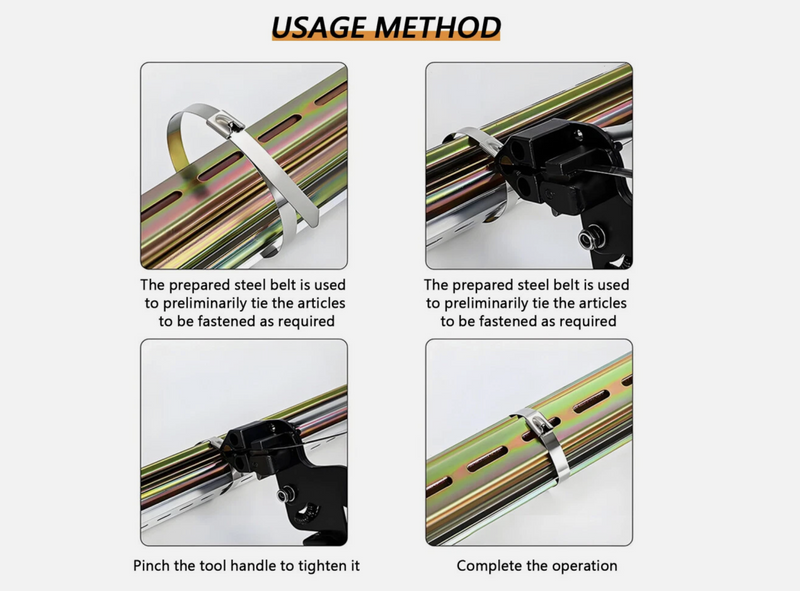 USAGE METHOD

The prepared steel belt is used to preliminarily tie the articles to be fastened as required

The prepared steel belt is used to preliminarily tie the articles to be fastened as required

Pinch the tool handle to tighten it

Complete the operation