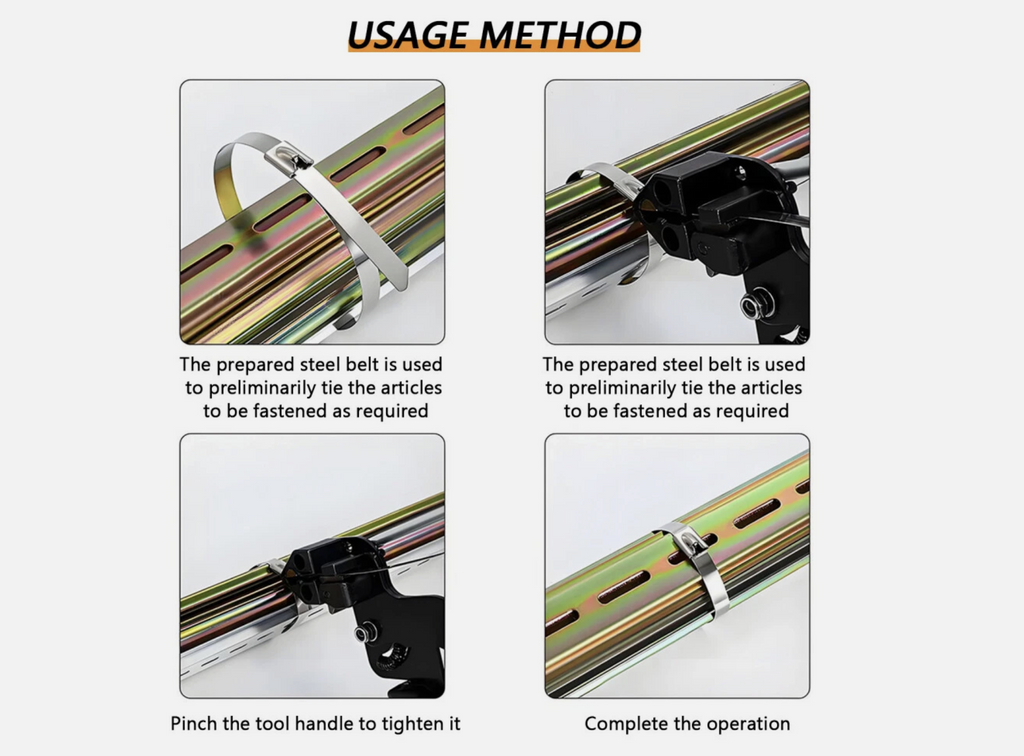 USAGE METHOD

The prepared steel belt is used to preliminarily tie the articles to be fastened as required

The prepared steel belt is used to preliminarily tie the articles to be fastened as required

Pinch the tool handle to tighten it

Complete the operation