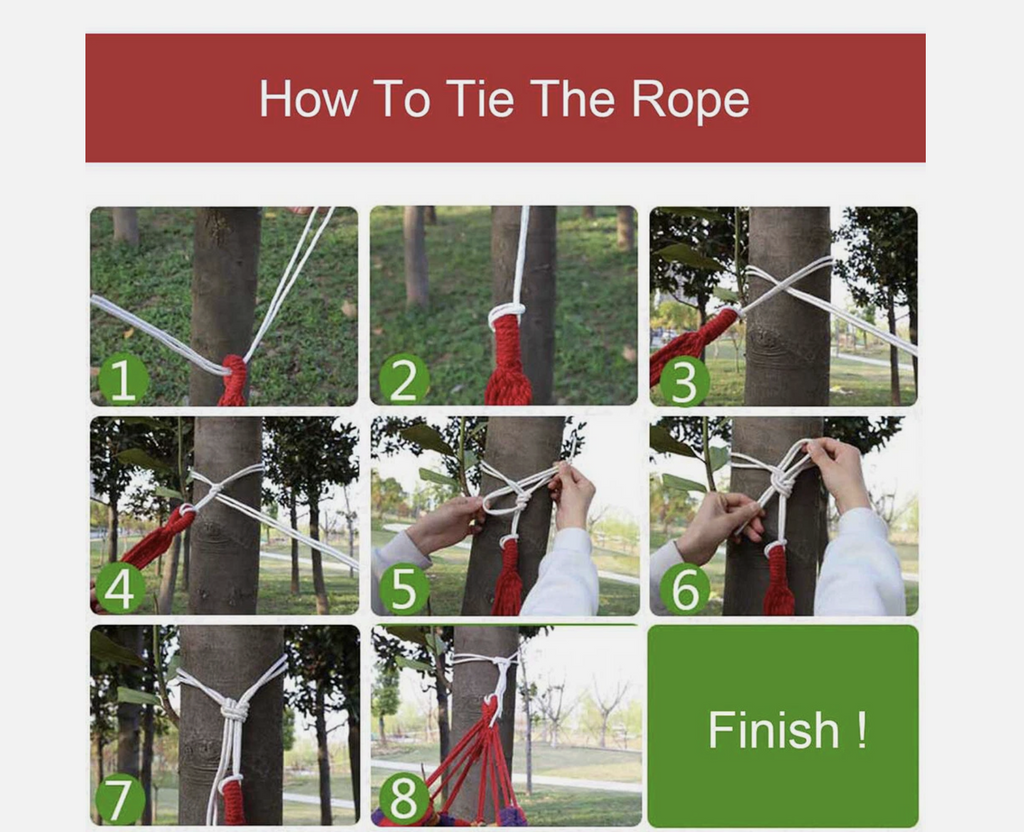 How To Tie The Rope

1

2

3

4

5

6

7

8

Finish !