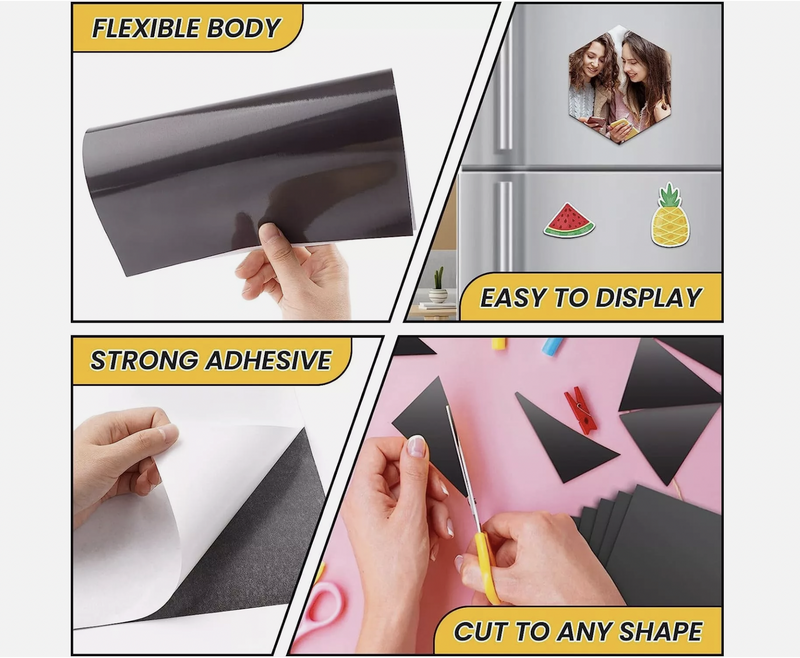 FLEXIBLE BODY

EASY TO DISPLAY

STRONG ADHESIVE

CUT TO ANY SHAPE