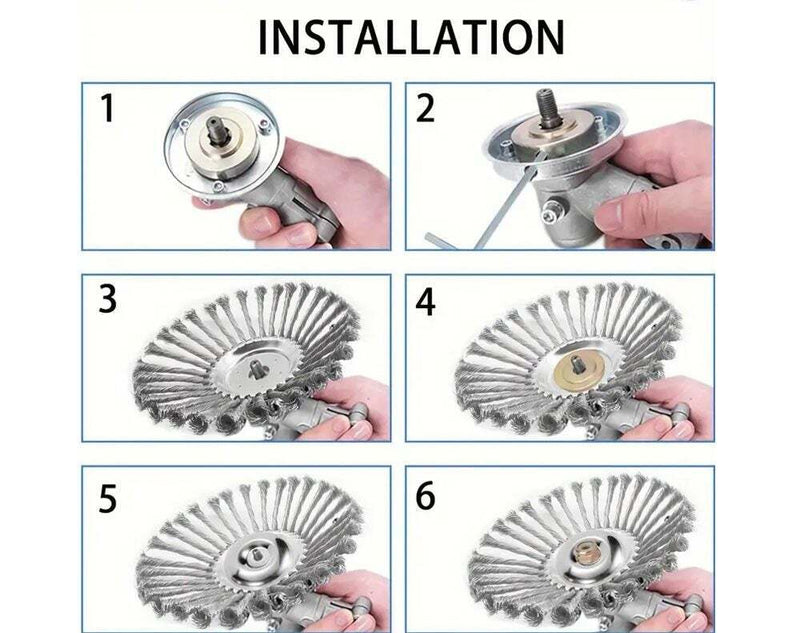 INSTALLATION

1

2

3

4

5

6