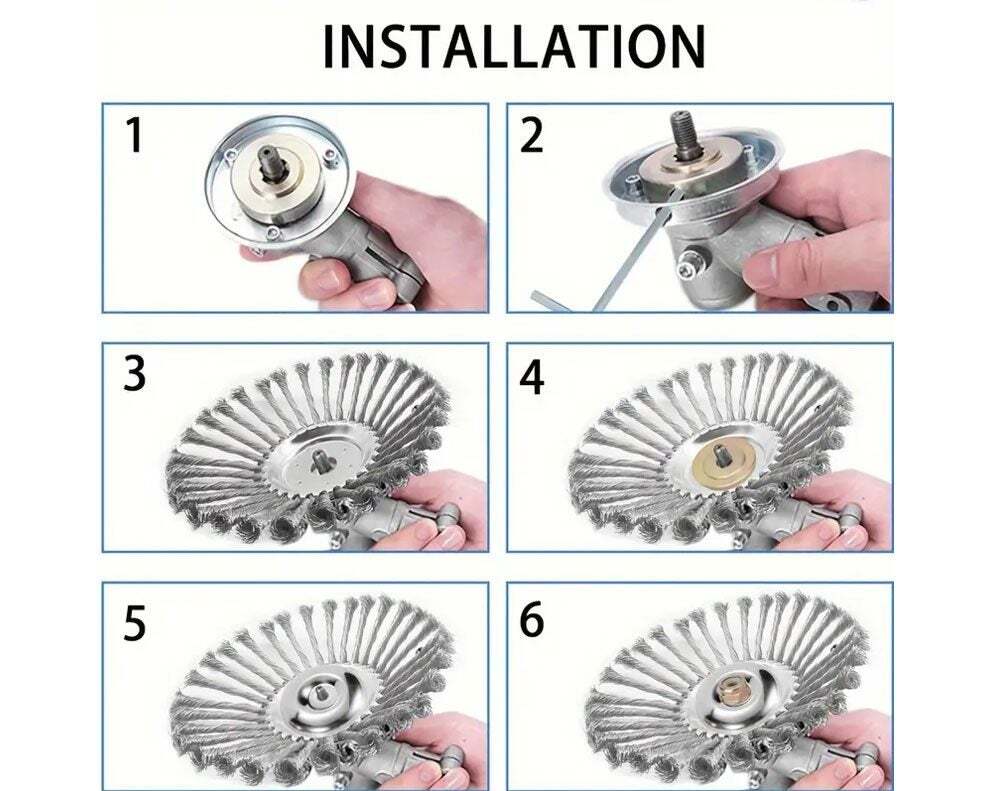 INSTALLATION

1

2

3

4

5

6