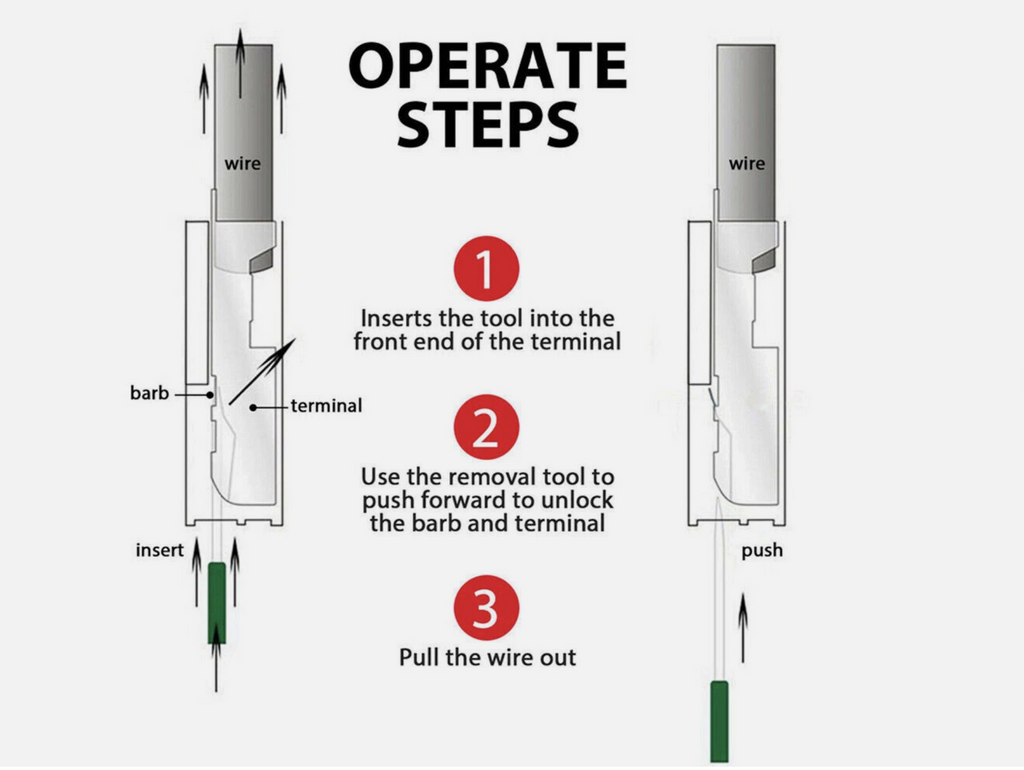 OPERATE STEPS

wire

barb

terminal

insert

1

Inserts the tool into the front end of the terminal

2

Use the removal tool to push forward to unlock the barb and terminal

3

Pull the wire out

wire

push