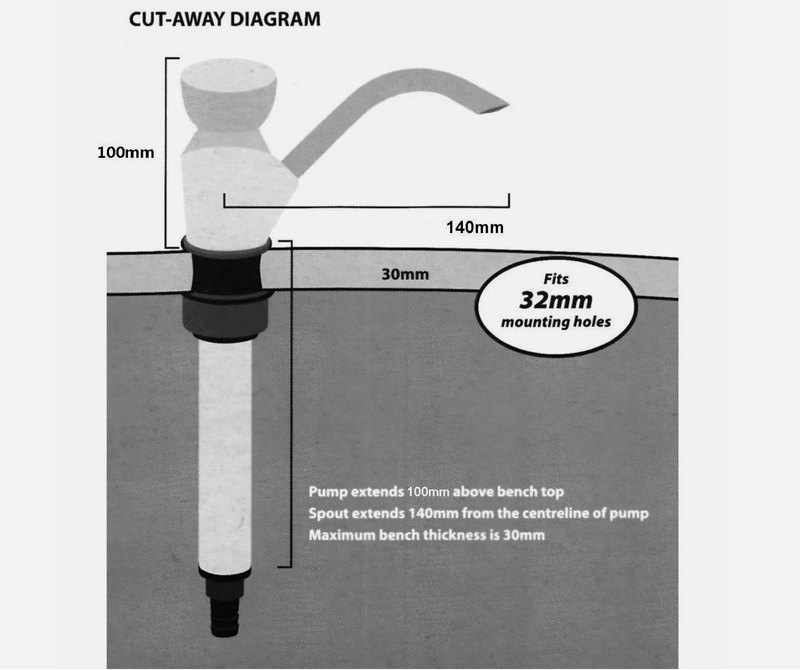 CUT-AWAY DIAGRAM

100mm

140mm

30mm

Fits
32mm
mounting holes

Pump extends 100mm above bench top
Spout extends 140mm from the centreline of pump
Maximum bench thickness is 30mm