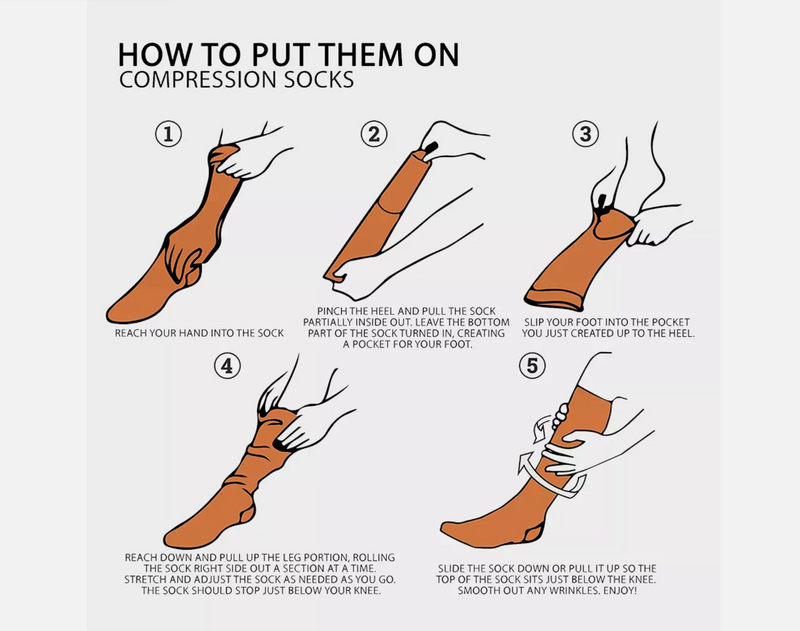 HOW TO PUT THEM ON
COMPRESSION SOCKS

1

REACH YOUR HAND INTO THE SOCK

2

PINCH THE HEEL AND PULL THE SOCK PARTIALLY INSIDE OUT. LEAVE THE BOTTOM PART OF THE SOCK TURNED IN, CREATING A POCKET FOR YOUR FOOT.

3

SLIP YOUR FOOT INTO THE POCKET YOU JUST CREATED UP TO THE HEEL.

4

REACH DOWN AND PULL UP THE LEG PORTION, ROLLING THE SOCK RIGHT SIDE OUT A SECTION AT A TIME. STRETCH AND ADJUST THE SOCK AS NEEDED AS YOU GO. THE SOCK SHOULD STOP JUST BELOW YOUR KNEE.

5

SLIDE THE SOCK DOWN OR PULL IT UP SO THE TOP OF THE SOCK SITS JUST BELOW THE KNEE. SMOOTH OUT ANY WRINKLES. ENJOY!