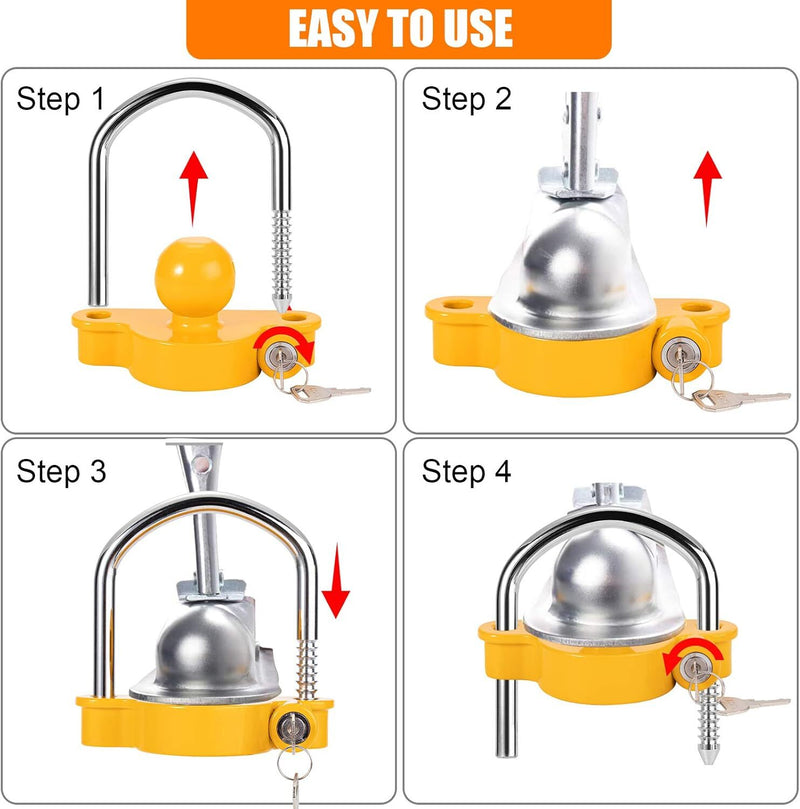 EASY TO USE

Step 1

Step 2

Step 3

Step 4