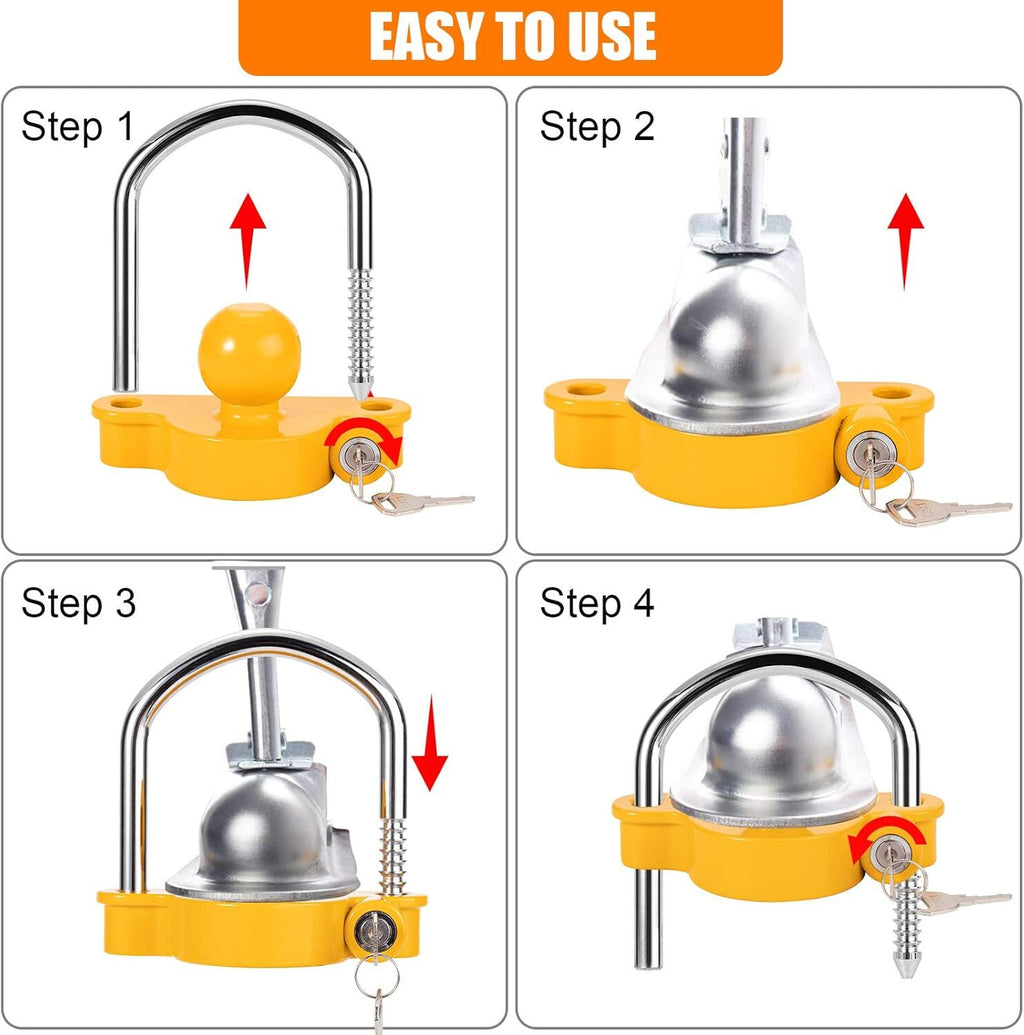 EASY TO USE

Step 1

Step 2

Step 3

Step 4