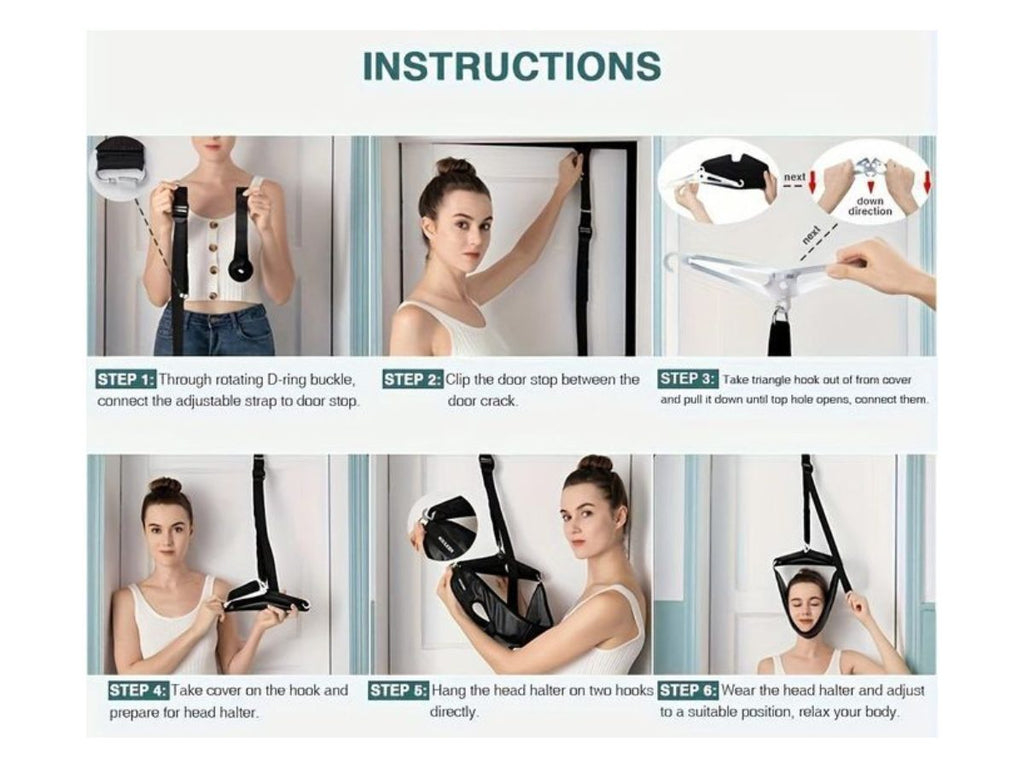 INSTRUCTIONS

next

down direction

next

STEP 1: Through rotating D-ring buckle, connect the adjustable strap to door stop.

STEP 2: Clip the door stop between the door crack.

STEP 3: Take triangle hook out of from cover and pull it down until top hole opens, connect them.

STEP 4: Take cover on the hook and prepare for head halter.

STEP 5: Hang the head halter on two hooks directly.

STEP 6: Wear the head halter and adjust to a suitable position, relax your body.