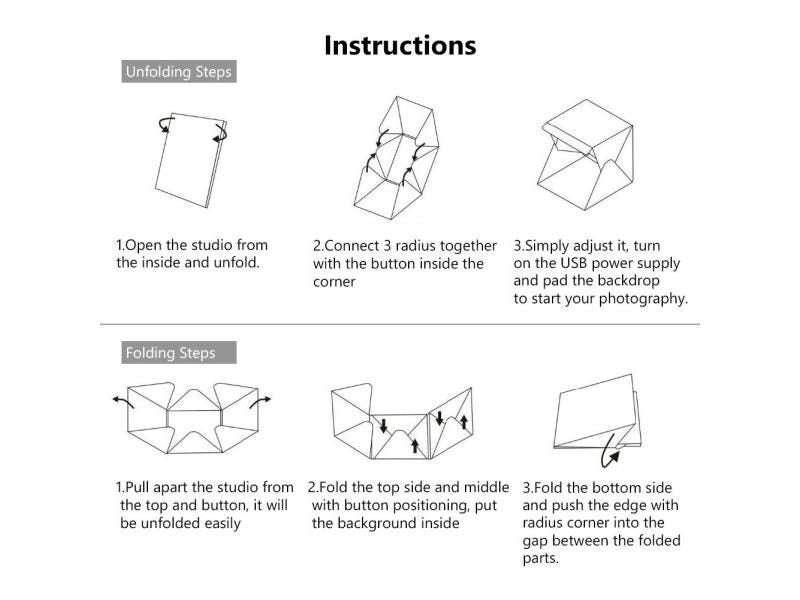 Instructions

Unfolding Steps

1.Open the studio from the inside and unfold.

2.Connect 3 radius together with the button inside the corner

3.Simply adjust it, turn on the USB power supply and pad the backdrop to start your photography.

Folding Steps

1.Pull apart the studio from the top and button, it will be unfolded easily

2.Fold the top side and middle with button positioning, put the background inside

3.Fold the bottom side and push the edge with radius corner into the gap between the folded parts.