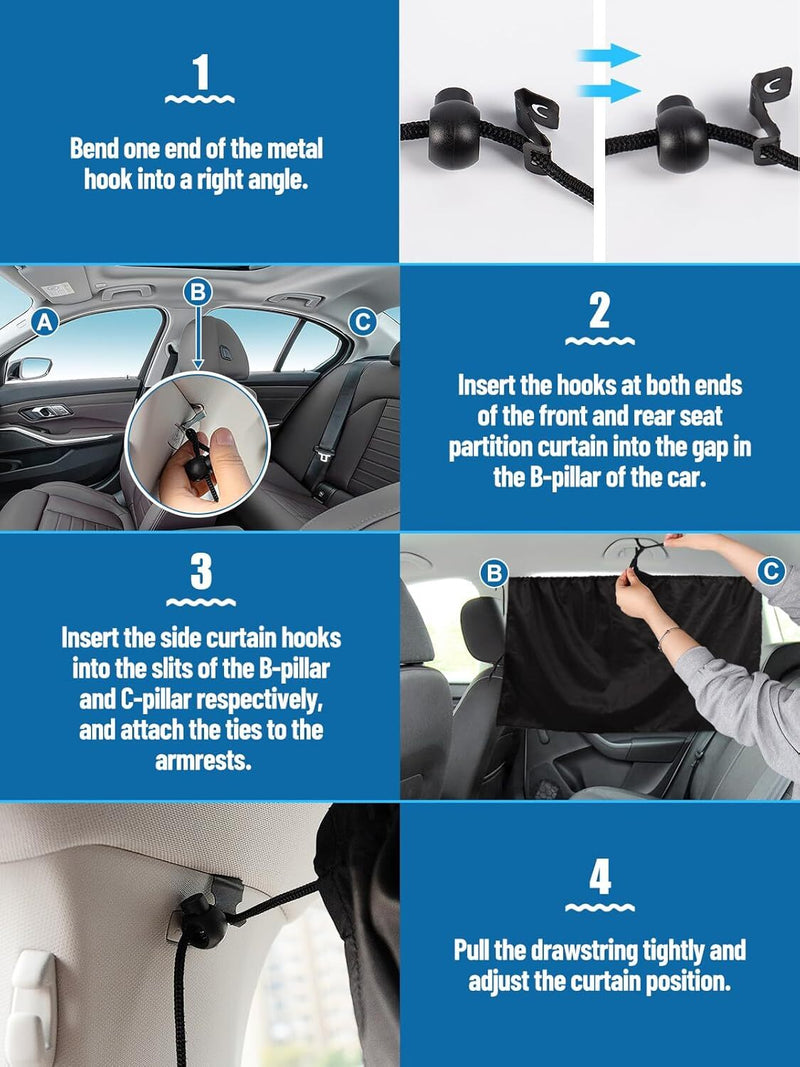 1

Bend one end of the metal hook into a right angle.

A

B

C

2

Insert the hooks at both ends of the front and rear seat partition curtain into the gap in the B-pillar of the car.

3

Insert the side curtain hooks into the slits of the B-pillar and C-pillar respectively, and attach the ties to the armrests.

B

C

4

Pull the drawstring tightly and adjust the curtain position.