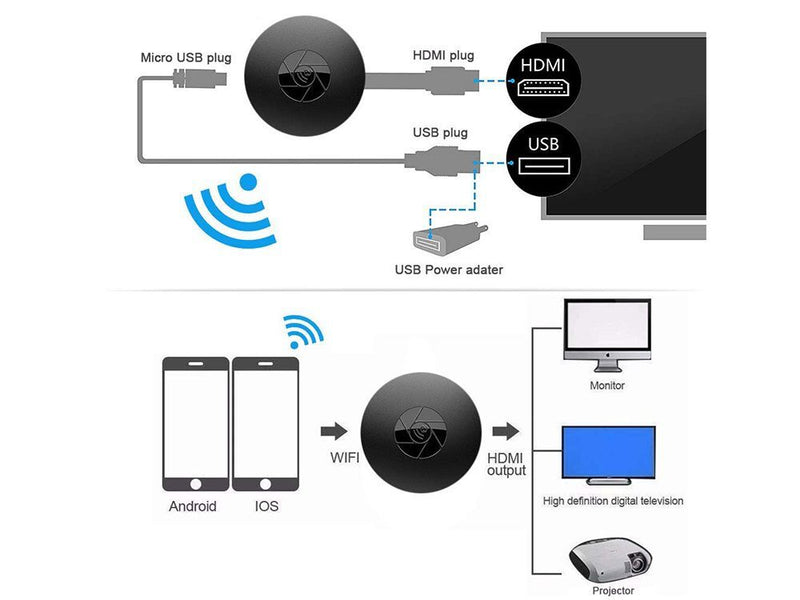 Micro USB plug

HDMI plug

HDMI

USB plug

USB

USB Power adater

Android

IOS

WIFI

HDMI output

Monitor

High definition digital television

Projector