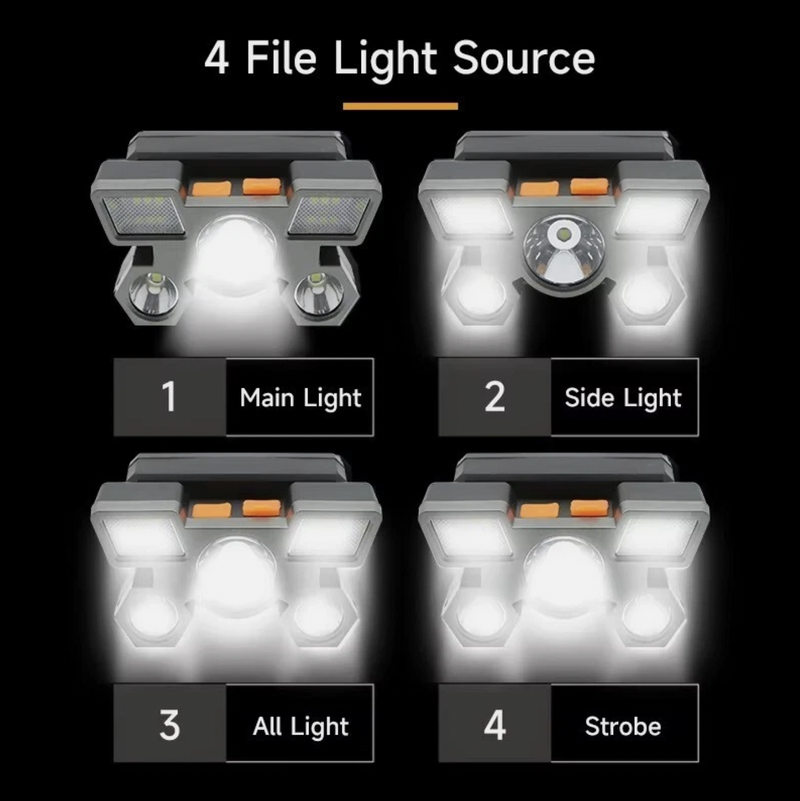 4 File Light Source

1 Main Light

2 Side Light

3 All Light

4 Strobe