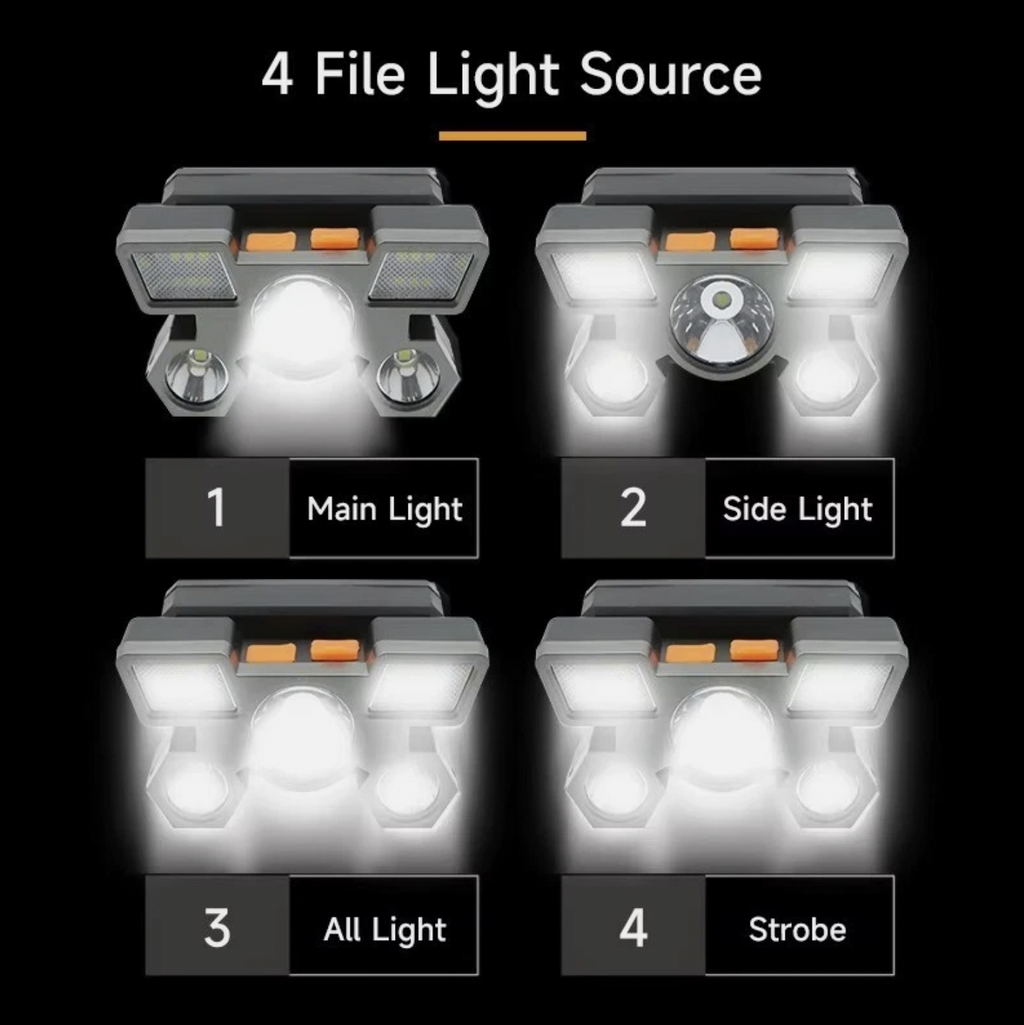 4 File Light Source

1 Main Light

2 Side Light

3 All Light

4 Strobe