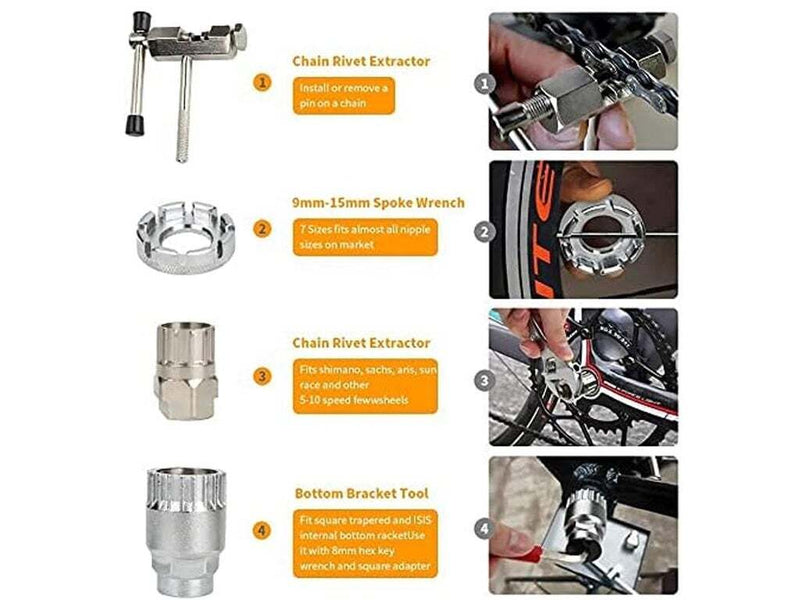 1

Chain Rivet Extractor

Install or remove a pin on a chain

1

2

9mm-15mm Spoke Wrench

7 Sizes fits almost all nipple sizes on market

2

3

Chain Rivet Extractor

Fits shimano, sachs, aris, sun race and other 5-10 speed fewwsheels

3

4

Bottom Bracket Tool

Fit square trapered and ISIS internal bottom racketUse it with 8mm hex key wrench and square adapter

4