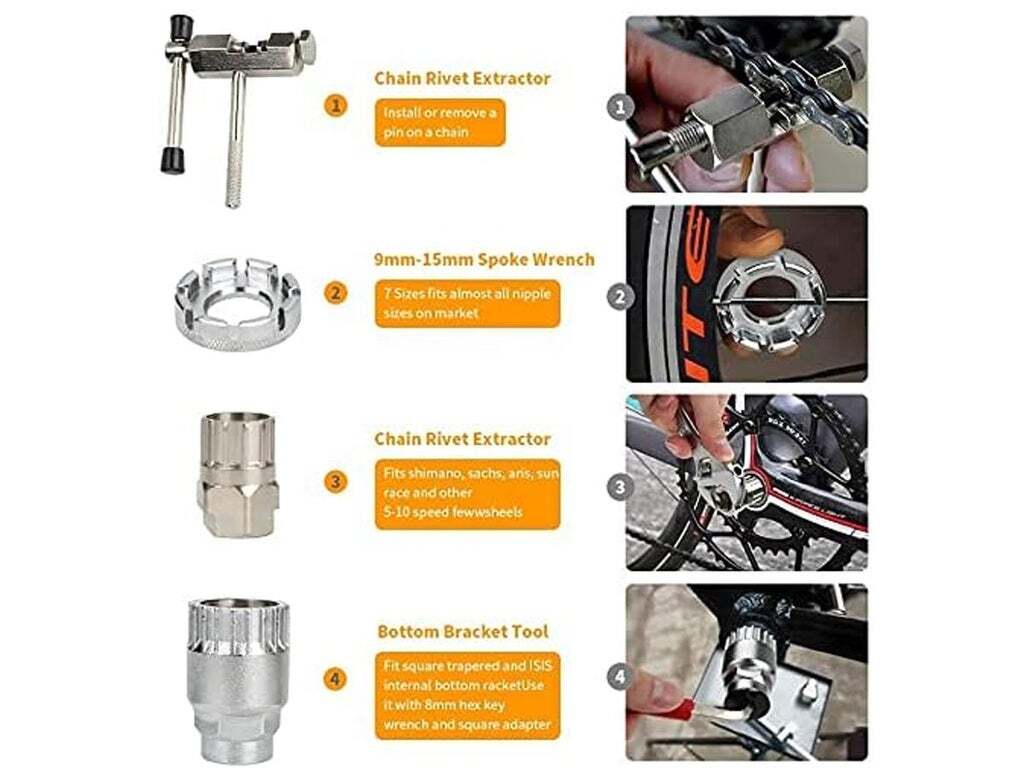 1
Chain Rivet Extractor
Install or remove a pin on a chain
1

2
9mm-15mm Spoke Wrench
7 Sizes fits almost all nipple sizes on market
2

3
Chain Rivet Extractor
Fits shimano, sachs, aris, sun race and other 5-10 speed fewwsheels
3

4
Bottom Bracket Tool
Fit square trapered and ISIS internal bottom racketUse it with 8mm hex key wrench and square adapter
4