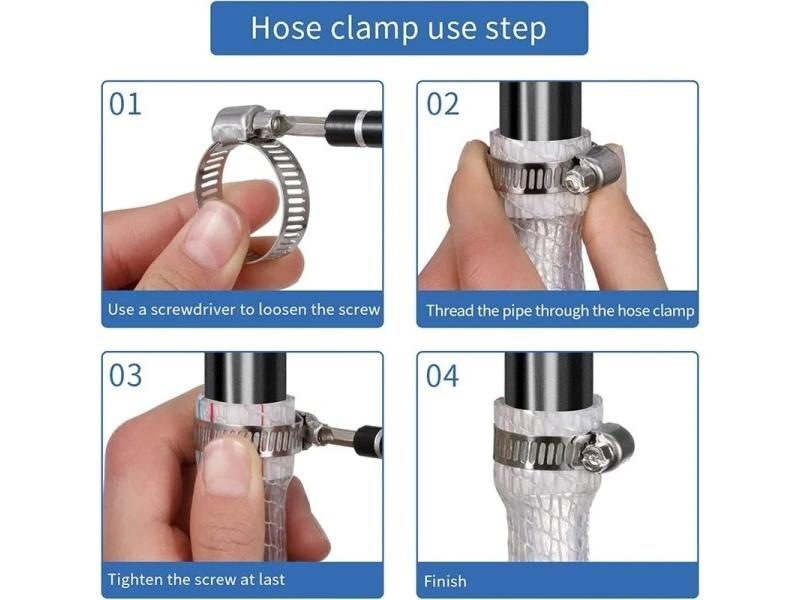 Hose clamp use step

01

Use a screwdriver to loosen the screw

02

Thread the pipe through the hose clamp

03

Tighten the screw at last

04

Finish