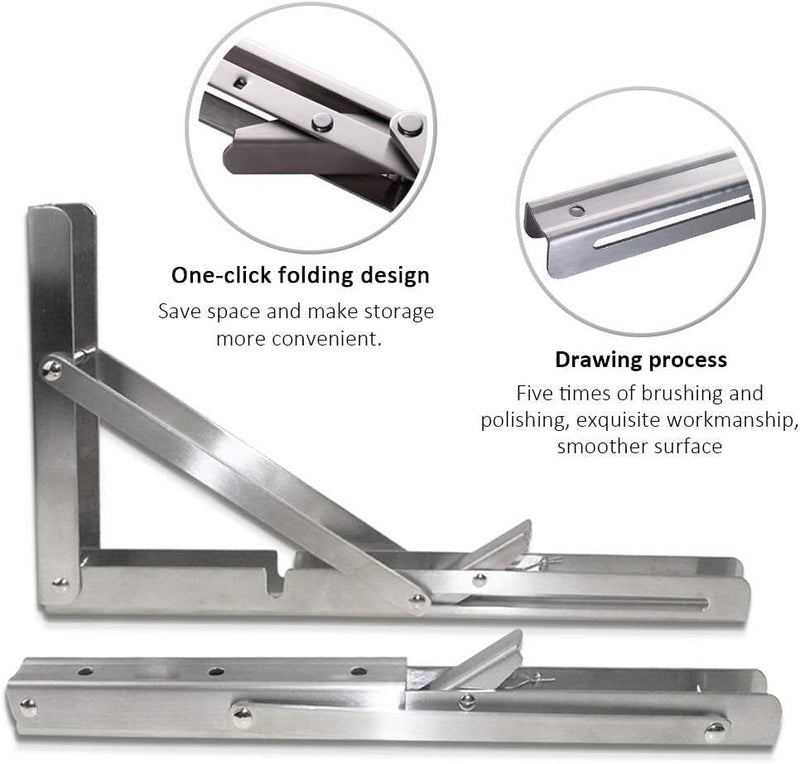 One-click folding design
Save space and make storage more convenient.

Drawing process
Five times of brushing and polishing, exquisite workmanship, smoother surface