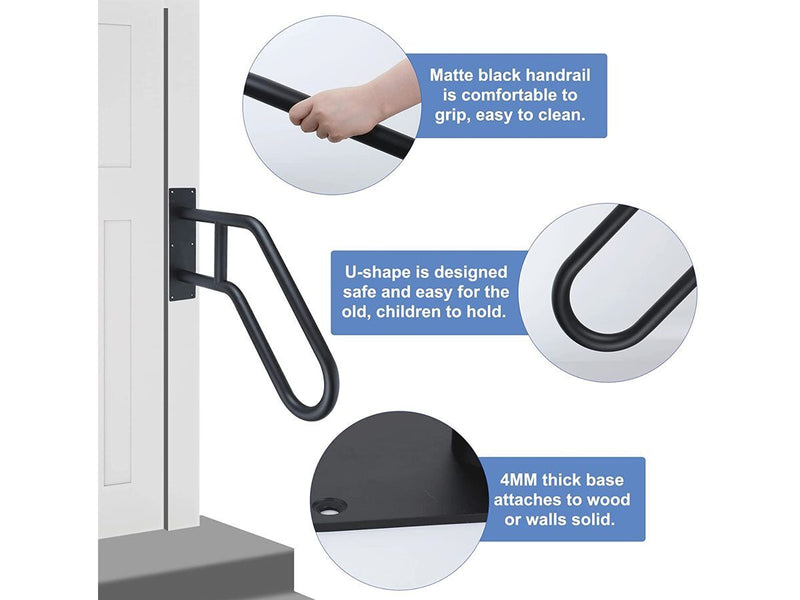 Matte black handrail is comfortable to grip, easy to clean.

U-shape is designed safe and easy for the old, children to hold.

4MM thick base attaches to wood or walls solid.