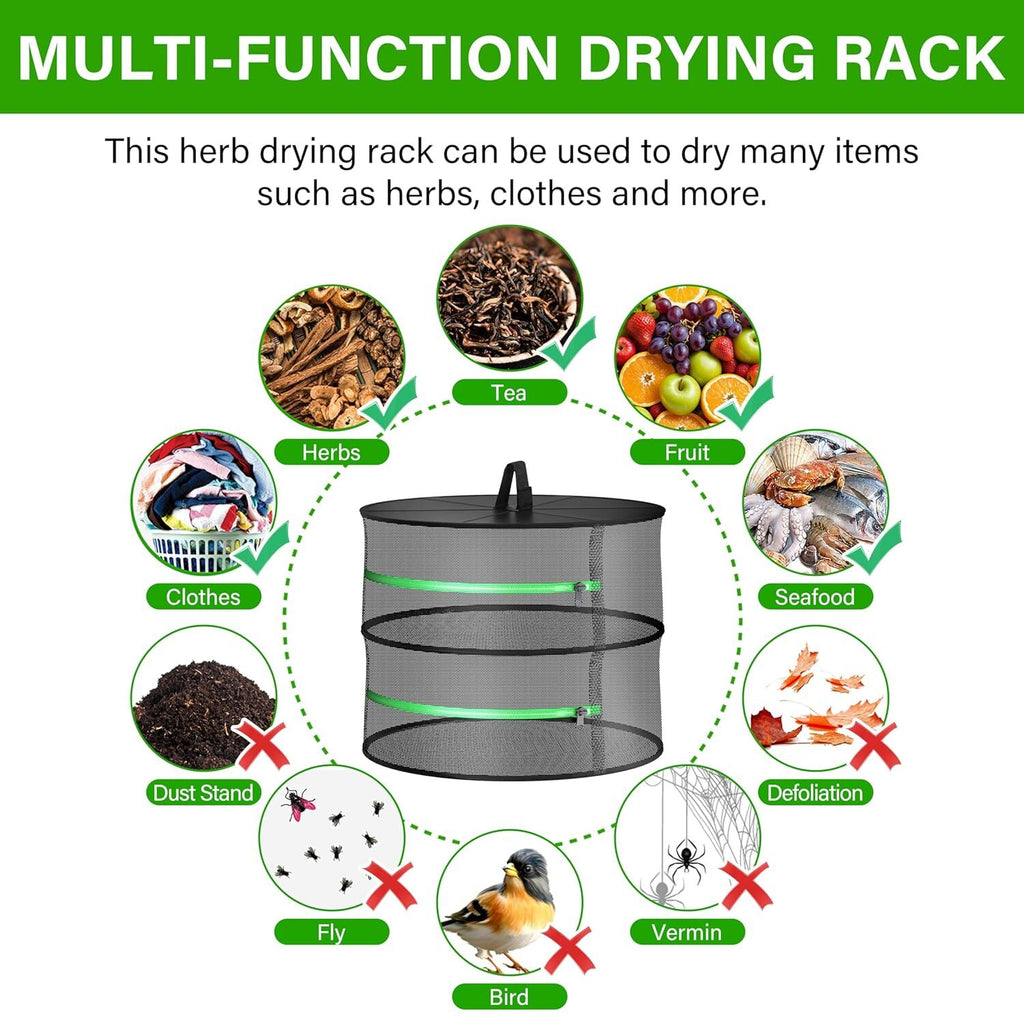 MULTI-FUNCTION DRYING RACK

This herb drying rack can be used to dry many items such as herbs, clothes and more.

Tea

Herbs

Fruit

Clothes

Seafood

Dust Stand

Defoliation

Fly

Vermin

Bird