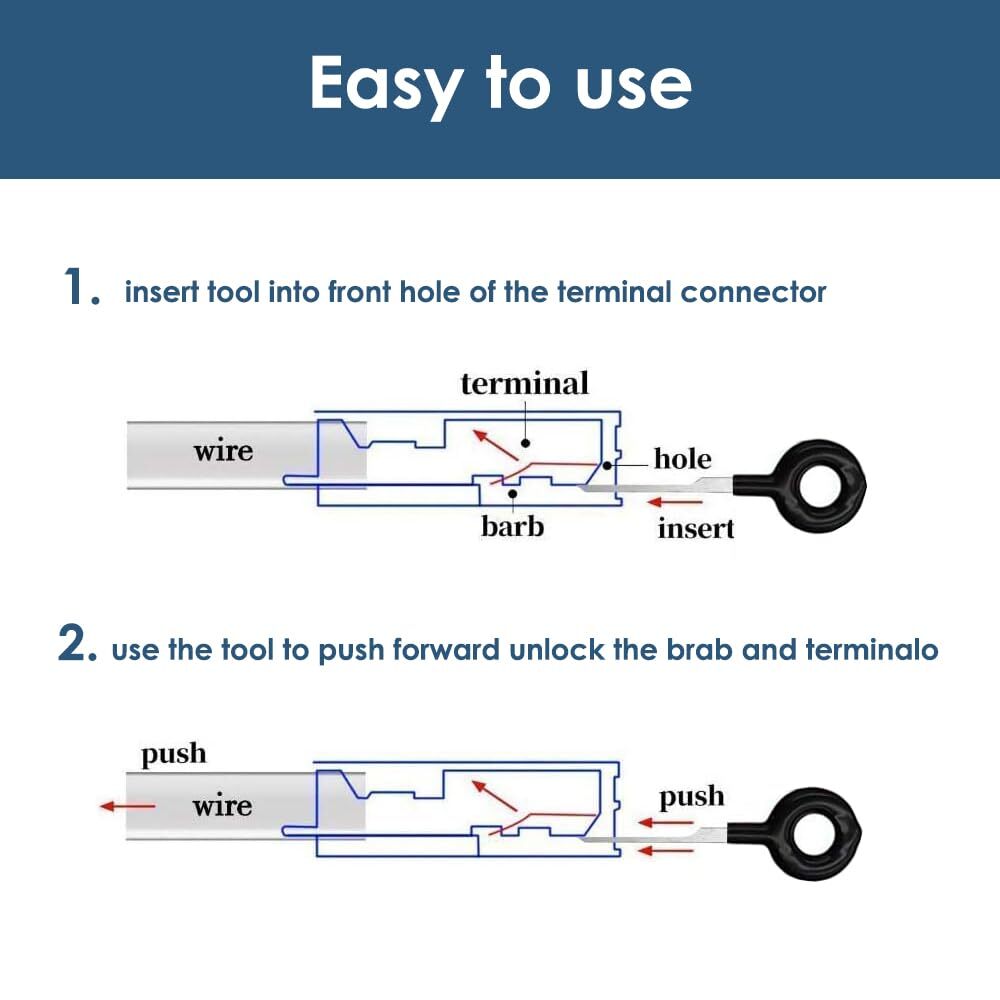 Easy to use

1. insert tool into front hole of the terminal connector

terminal

wire

hole

barb

insert

2. use the tool to push forward unlock the brab and terminalo

push

wire

push