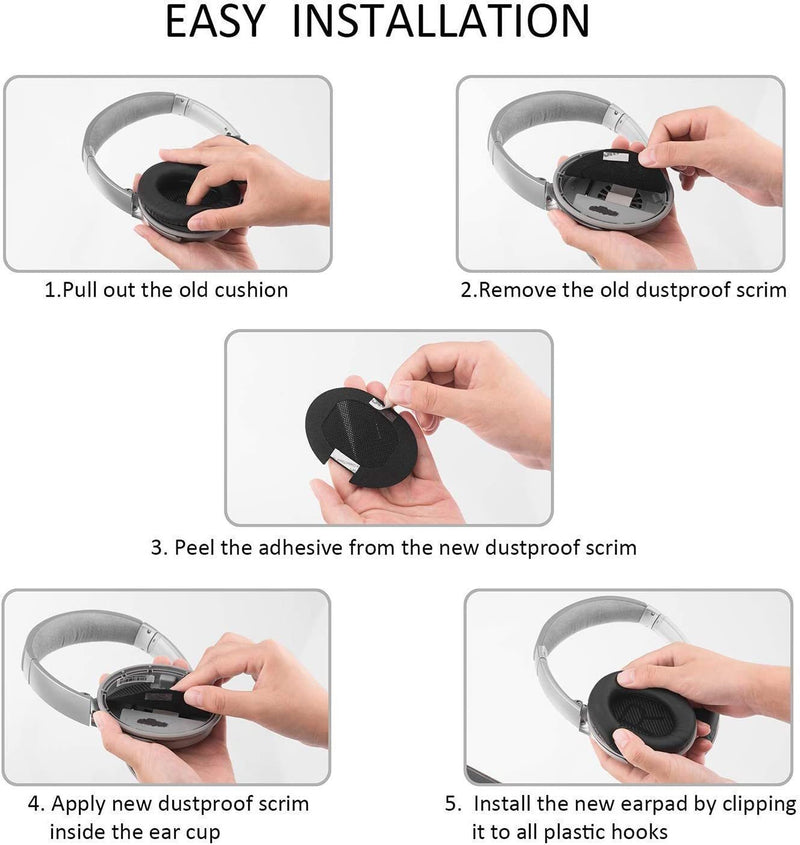 EASY INSTALLATION

1.Pull out the old cushion

2.Remove the old dustproof scrim

3. Peel the adhesive from the new dustproof scrim

4. Apply new dustproof scrim inside the ear cup

5. Install the new earpad by clipping it to all plastic hooks