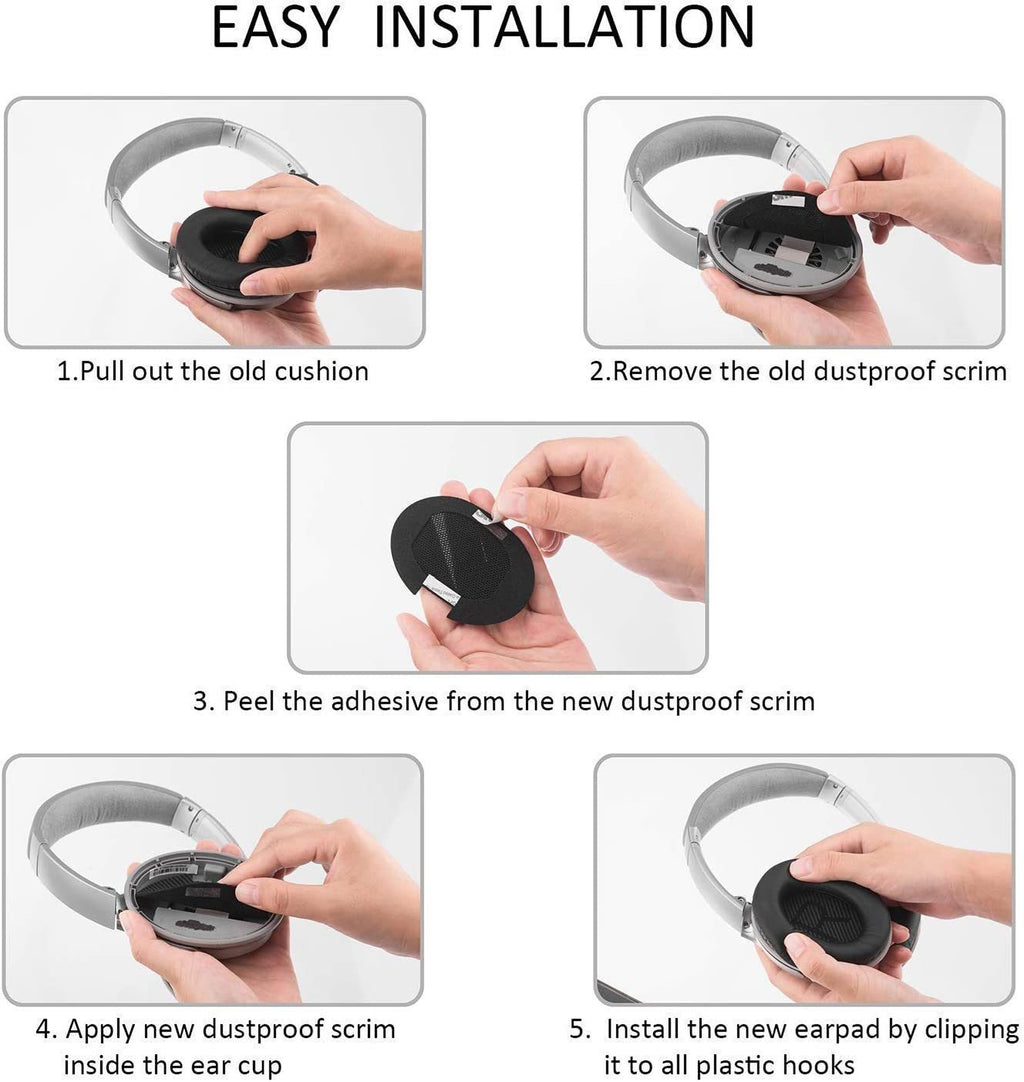 EASY INSTALLATION

1.Pull out the old cushion

2.Remove the old dustproof scrim

3. Peel the adhesive from the new dustproof scrim

4. Apply new dustproof scrim inside the ear cup

5. Install the new earpad by clipping it to all plastic hooks