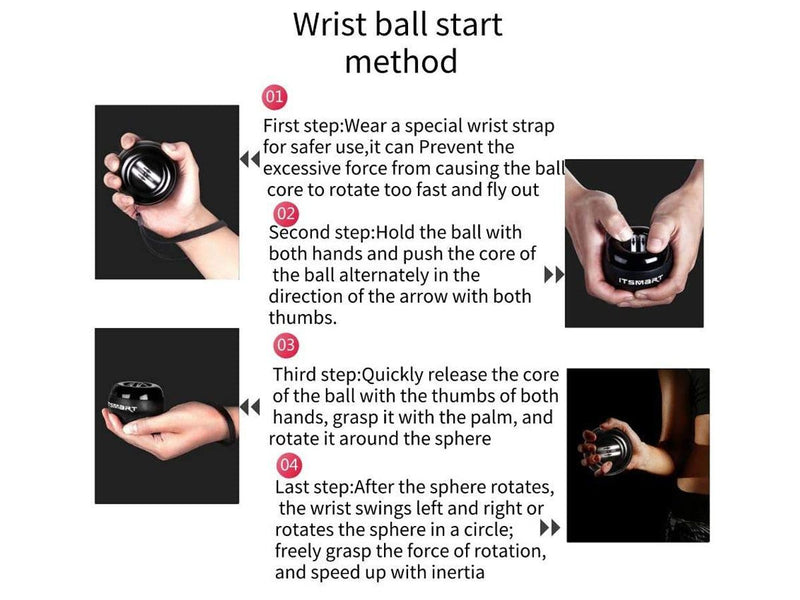 Wrist ball start method

01

First step:Wear a special wrist strap for safer use,it can Prevent the excessive force from causing the ball core to rotate too fast and fly out

02

Second step:Hold the ball with both hands and push the core of the ball alternately in the direction of the arrow with both thumbs.

ITSMART

03

Third step:Quickly release the core of the ball with the thumbs of both hands, grasp it with the palm, and rotate it around the sphere

ITSMART

04

Last step:After the sphere rotates, the wrist swings left and right or rotates the sphere in a circle; freely grasp the force of rotation, and speed up with inertia