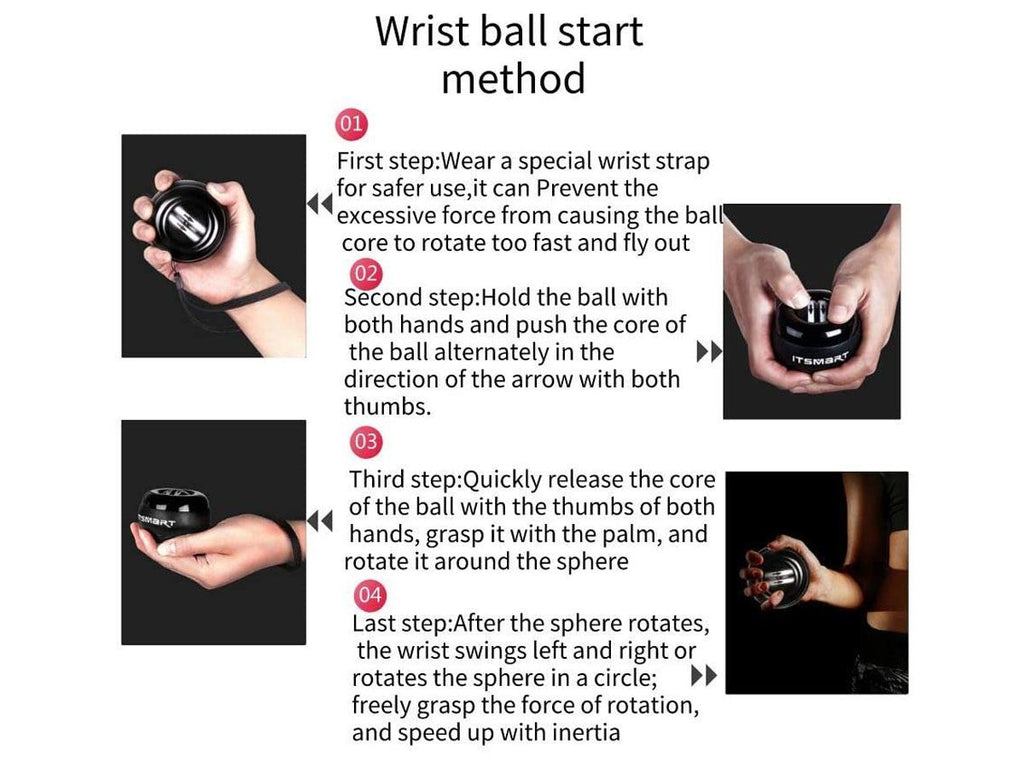 Wrist ball start method

01

First step:Wear a special wrist strap for safer use,it can Prevent the excessive force from causing the ball core to rotate too fast and fly out

02

Second step:Hold the ball with both hands and push the core of the ball alternately in the direction of the arrow with both thumbs.

ITSMART

03

Third step:Quickly release the core of the ball with the thumbs of both hands, grasp it with the palm, and rotate it around the sphere

ITSMART

04

Last step:After the sphere rotates, the wrist swings left and right or rotates the sphere in a circle; freely grasp the force of rotation, and speed up with inertia