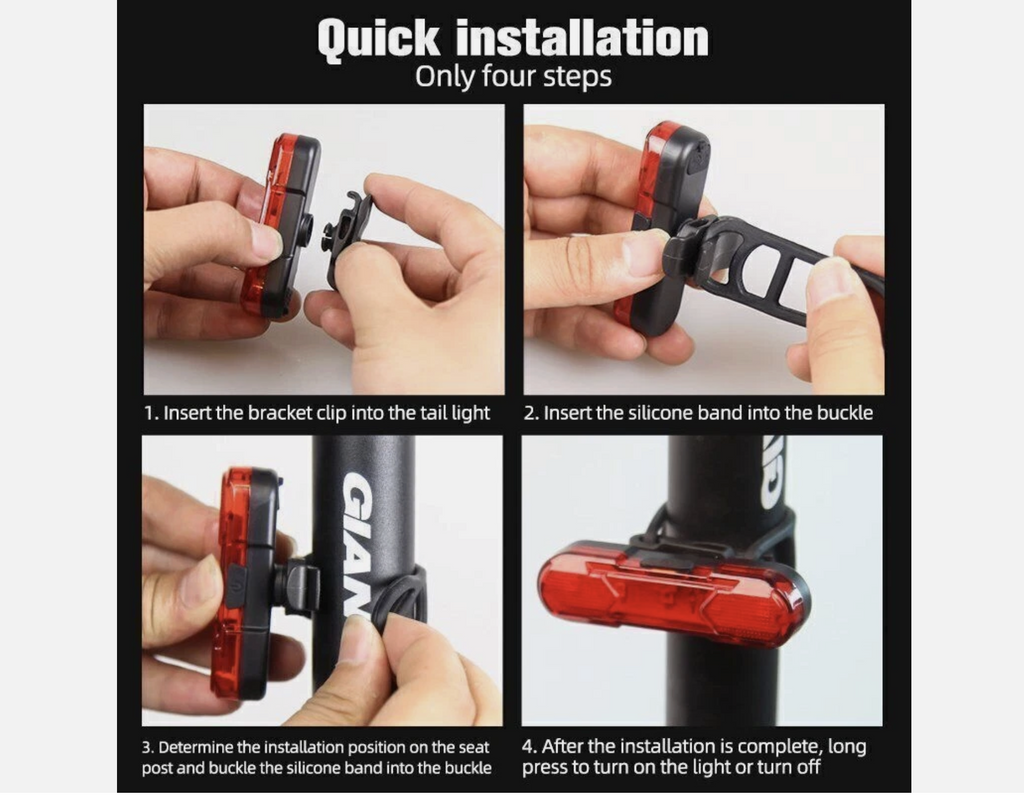 Quick installation
Only four steps

1. Insert the bracket clip into the tail light

2. Insert the silicone band into the buckle

GIAN

3. Determine the installation position on the seat post and buckle the silicone band into the buckle

4. After the installation is complete, long press to turn on the light or turn off