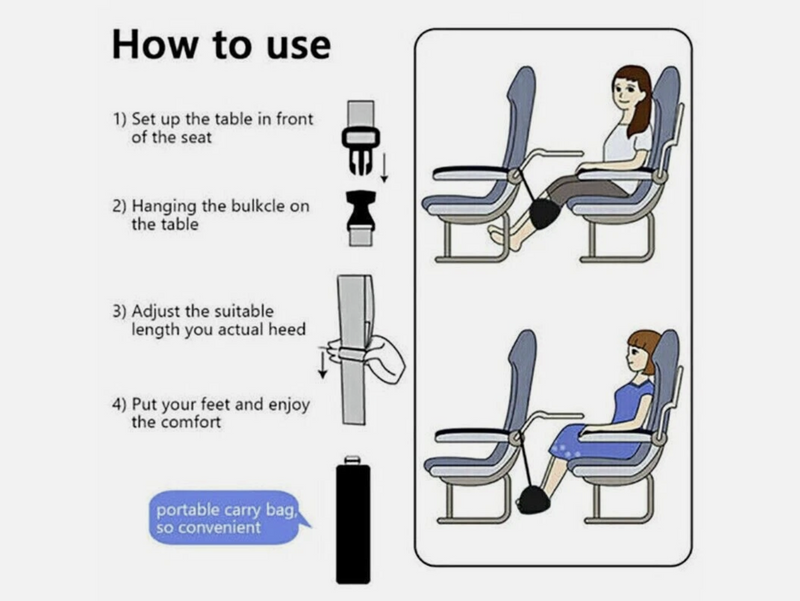 How to use

1) Set up the table in front of the seat

2) Hanging the bulkcle on the table

3) Adjust the suitable length you actual heed

4) Put your feet and enjoy the comfort

portable carry bag, so convenient