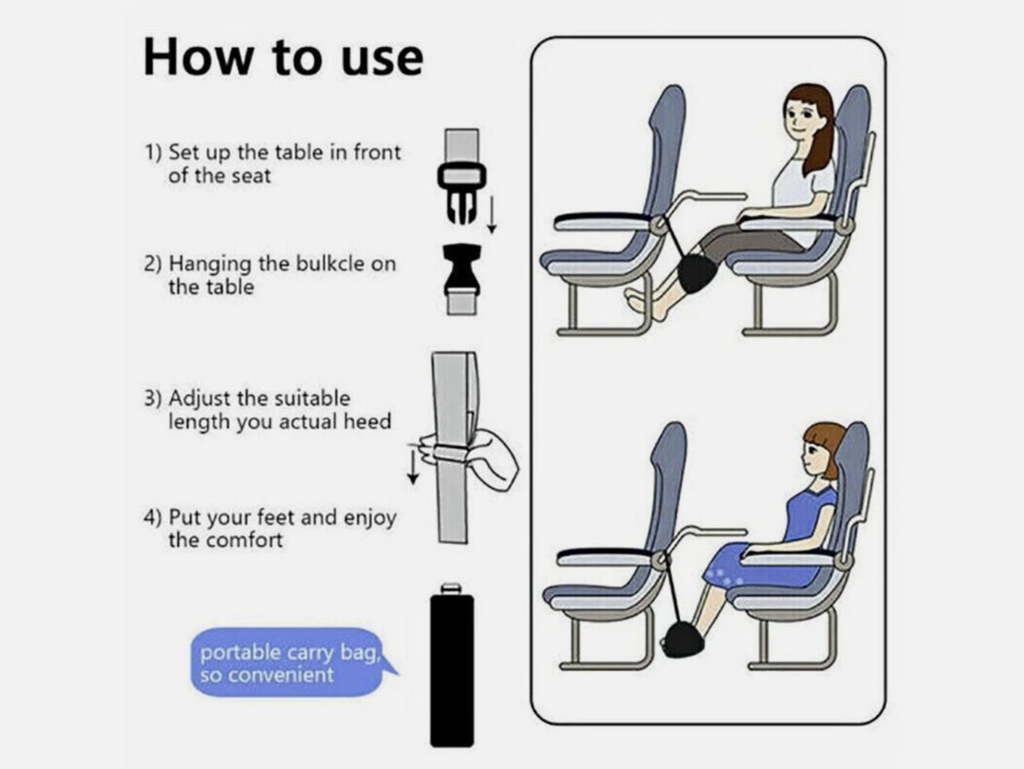 How to use

1) Set up the table in front of the seat

2) Hanging the bulkcle on the table

3) Adjust the suitable length you actual heed

4) Put your feet and enjoy the comfort

portable carry bag, so convenient