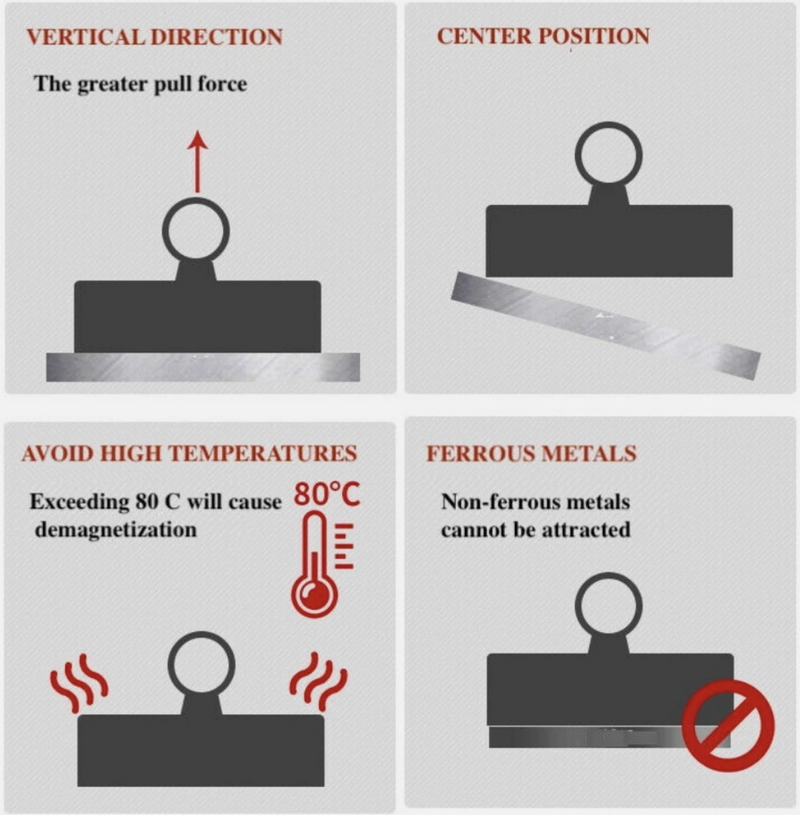 VERTICAL DIRECTION

The greater pull force

CENTER POSITION

AVOID HIGH TEMPERATURES

Exceeding 80 C will cause demagnetization

80°C

FERROUS METALS

Non-ferrous metals cannot be attracted