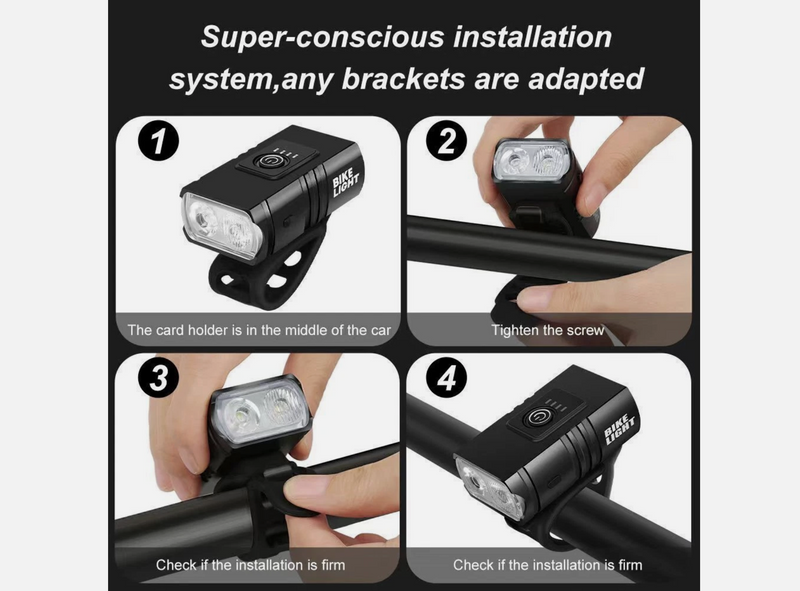 Super-conscious installation system,any brackets are adapted

1

BIKE LIGHT

The card holder is in the middle of the car

2

Tighten the screw

3

Check if the installation is firm

4

BIKE LIGHT

Check if the installation is firm