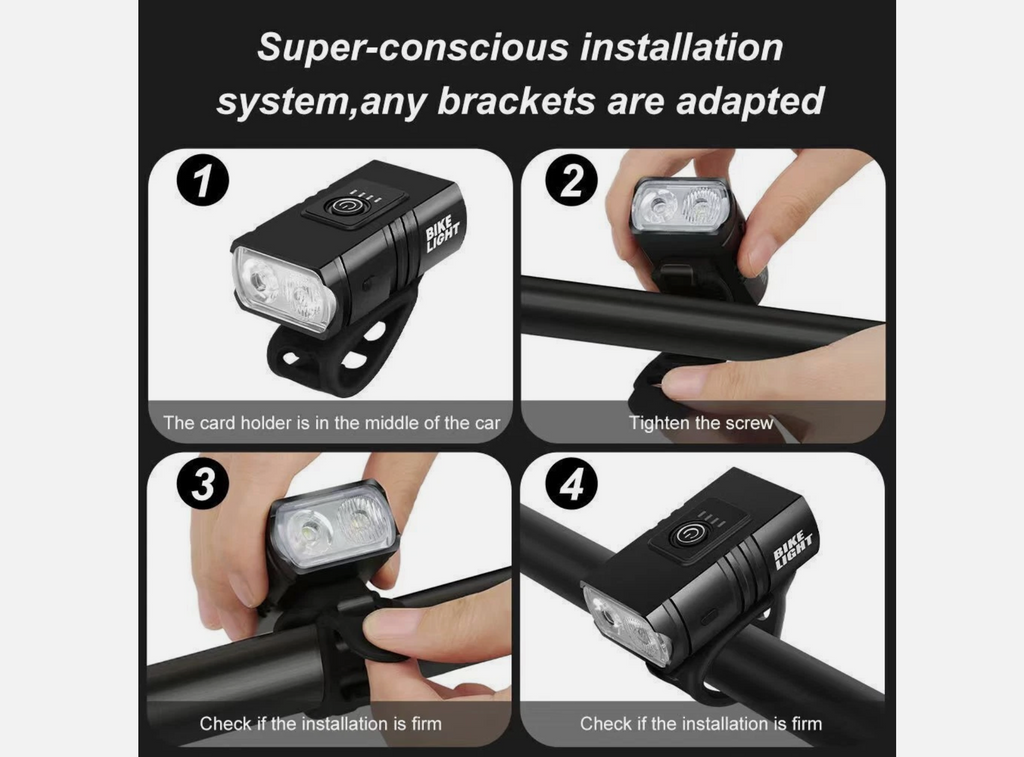 Super-conscious installation system,any brackets are adapted

1

BIKE LIGHT

The card holder is in the middle of the car

2

Tighten the screw

3

Check if the installation is firm

4

BIKE LIGHT

Check if the installation is firm