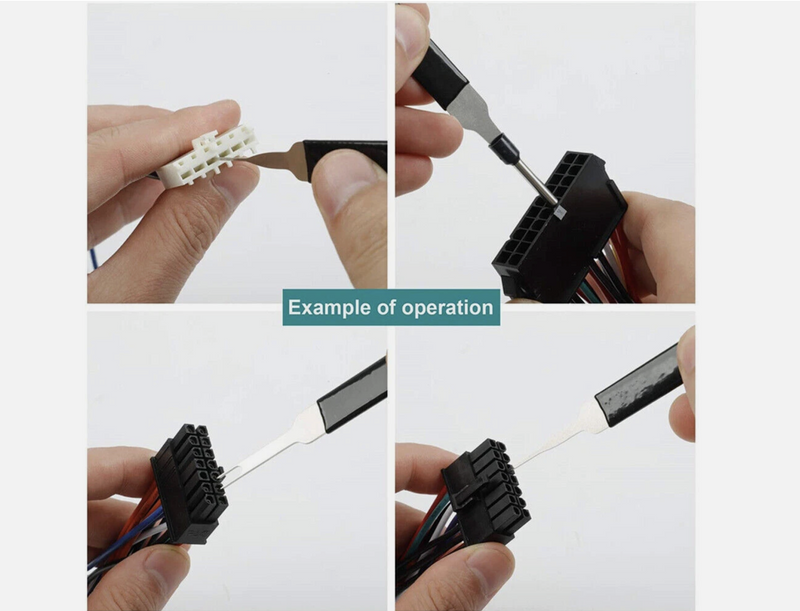 Example of operation