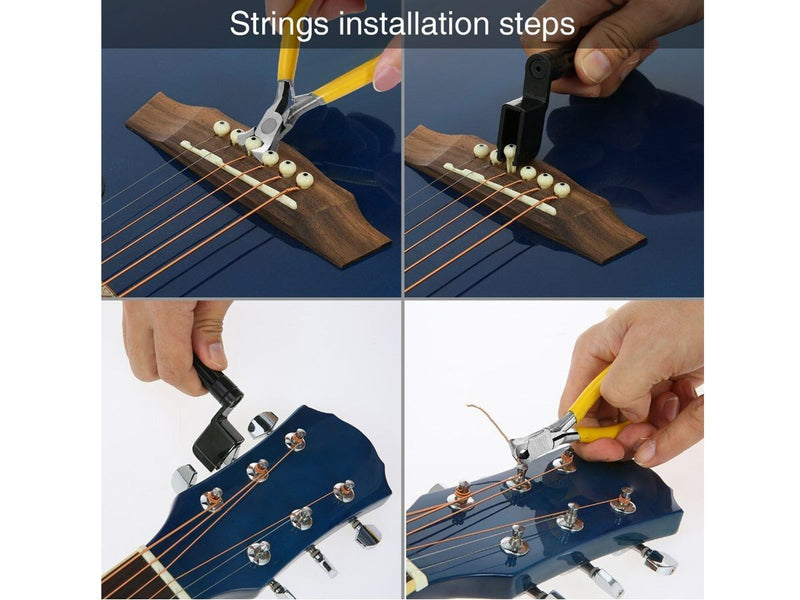 Strings installation steps