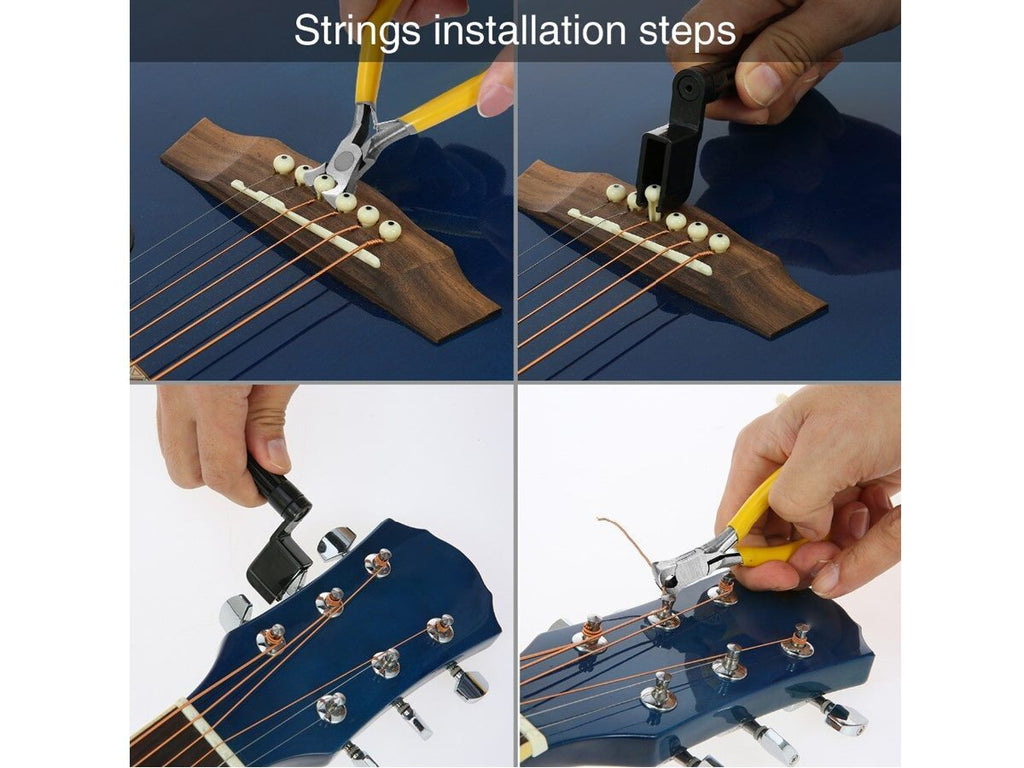 Strings installation steps