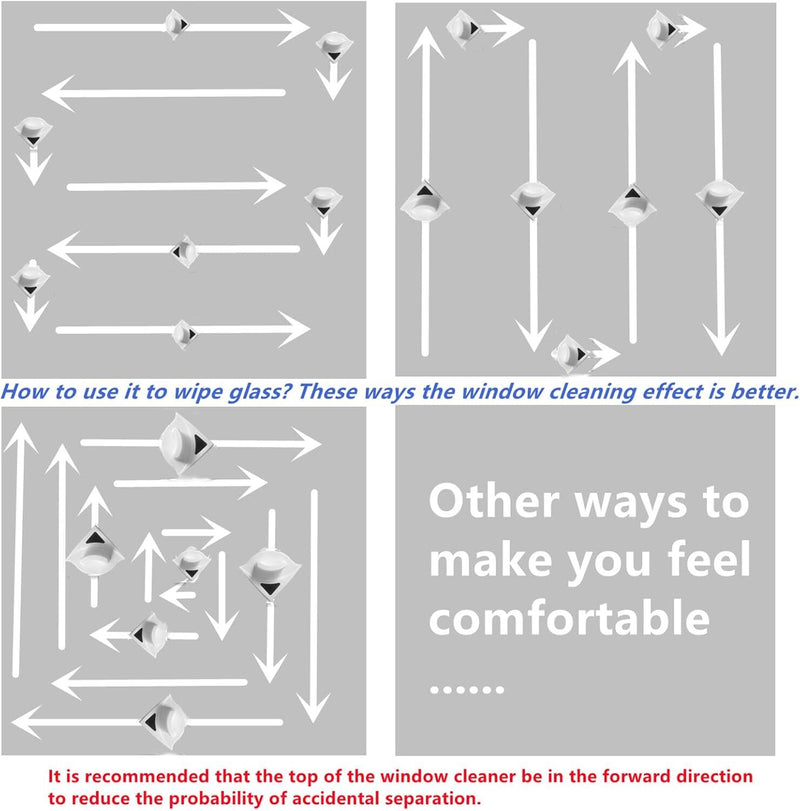 How to use it to wipe glass? These ways the window cleaning effect is better.

Other ways to make you feel comfortable ......

It is recommended that the top of the window cleaner be in the forward direction to reduce the probability of accidental separation.