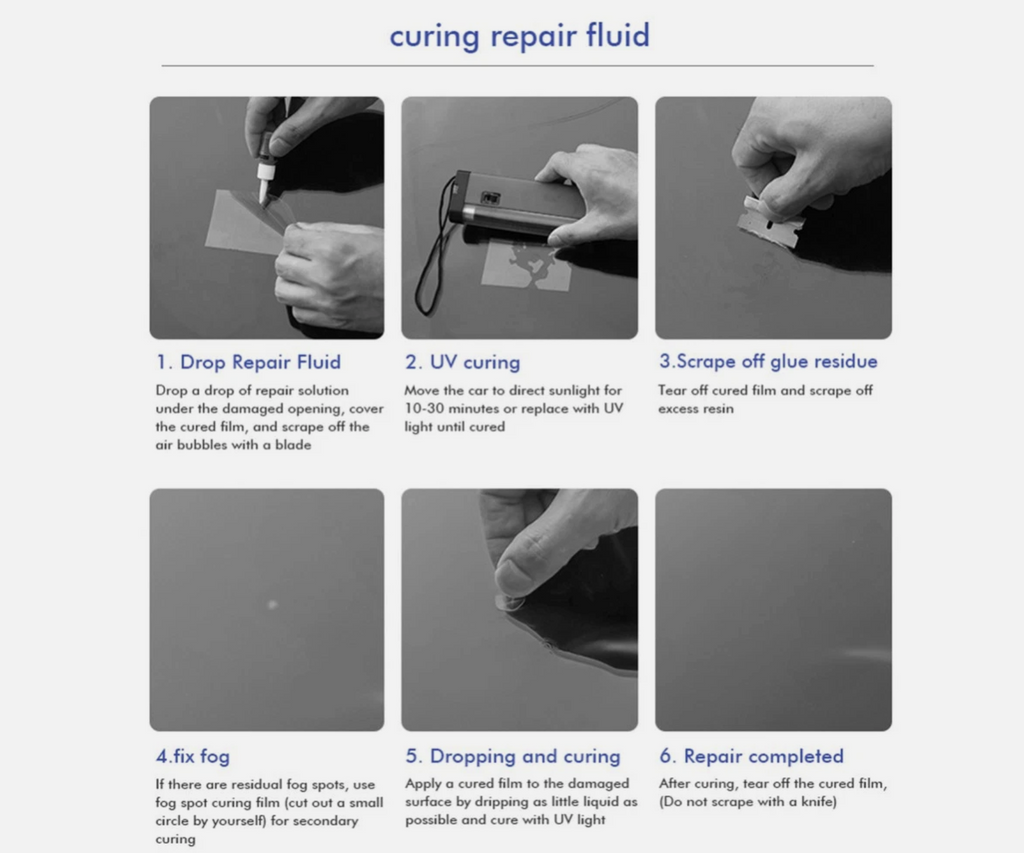 curing repair fluid

1. Drop Repair Fluid

Drop a drop of repair solution under the damaged opening, cover the cured film, and scrape off the air bubbles with a blade

2. UV curing

Move the car to direct sunlight for 10-30 minutes or replace with UV light until cured

3.Scrape off glue residue

Tear off cured film and scrape off excess resin

4.fix fog

If there are residual fog spots, use fog spot curing film (cut out a small circle by yourself) for secondary curing

5. Dropping and curing

Apply a cured film to the damaged surface by dripping as little liquid as possible and cure with UV light

6. Repair completed

After curing, tear off the cured film, (Do not scrape with a knife)