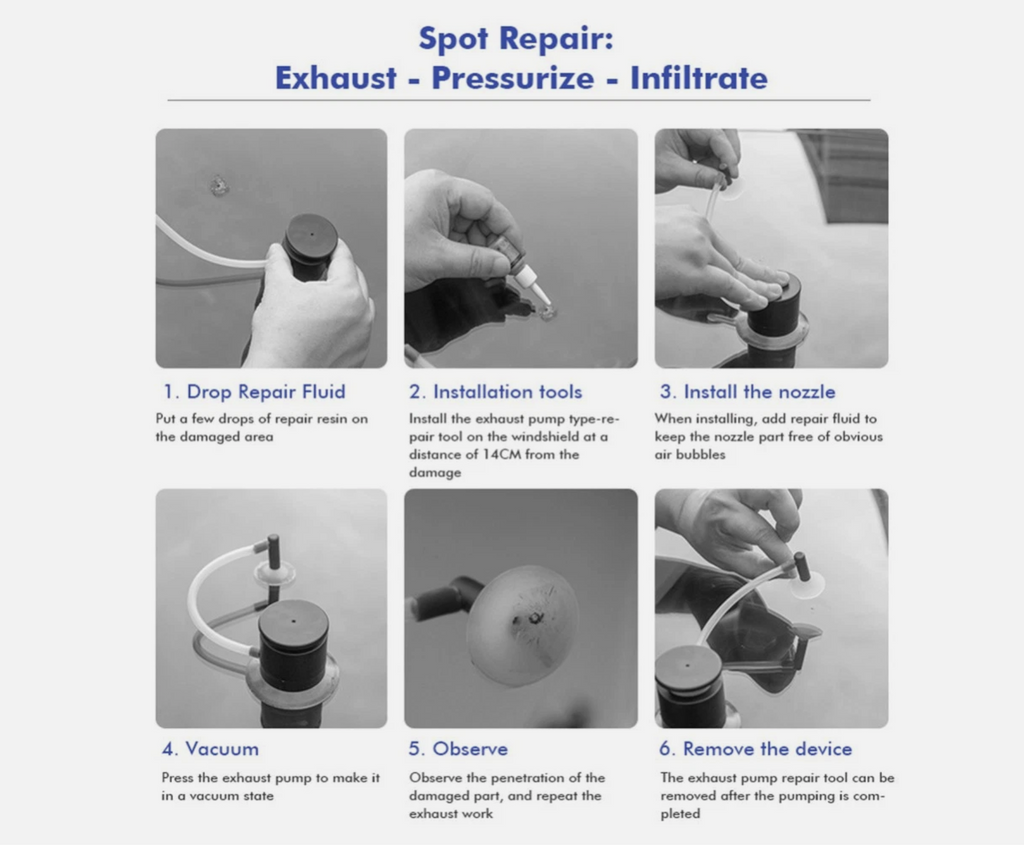 Spot Repair:
Exhaust - Pressurize - Infiltrate

1. Drop Repair Fluid
Put a few drops of repair resin on the damaged area

2. Installation tools
Install the exhaust pump type-repair tool on the windshield at a distance of 14CM from the damage

3. Install the nozzle
When installing, add repair fluid to keep the nozzle part free of obvious air bubbles

4. Vacuum
Press the exhaust pump to make it in a vacuum state

5. Observe
Observe the penetration of the damaged part, and repeat the exhaust work

6. Remove the device
The exhaust pump repair tool can be removed after the pumping is completed