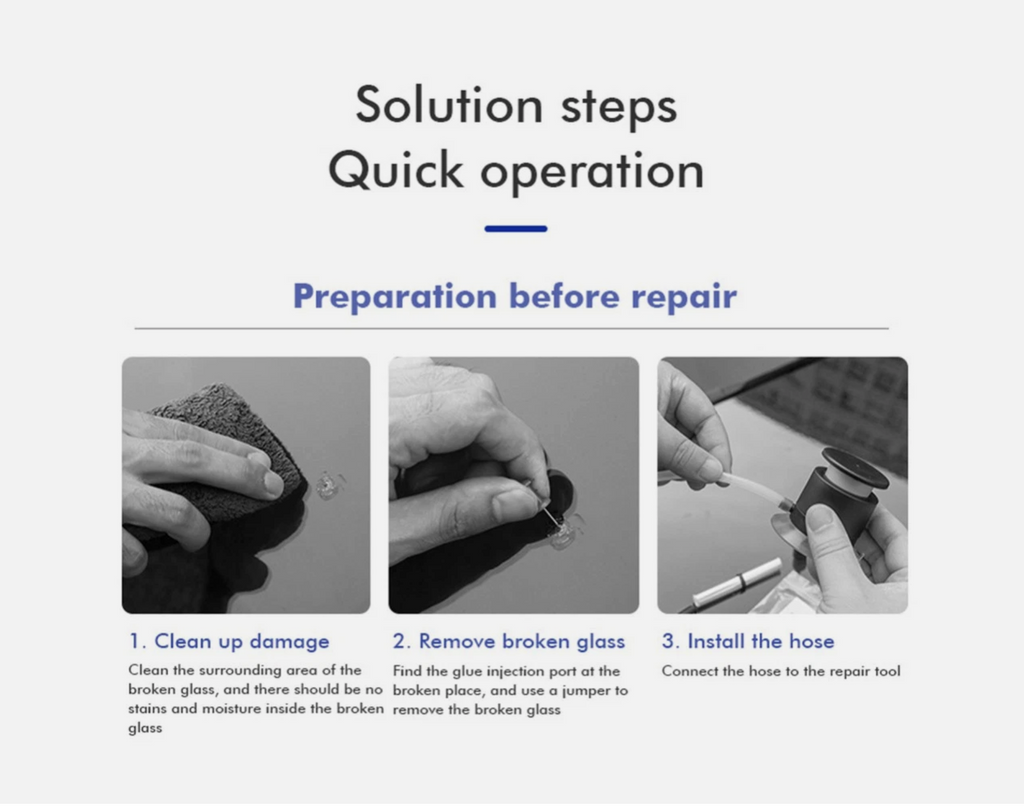 Solution steps
Quick operation

Preparation before repair

1. Clean up damage
Clean the surrounding area of the broken glass, and there should be no stains and moisture inside the broken glass

2. Remove broken glass
Find the glue injection port at the broken place, and use a jumper to remove the broken glass

3. Install the hose
Connect the hose to the repair tool