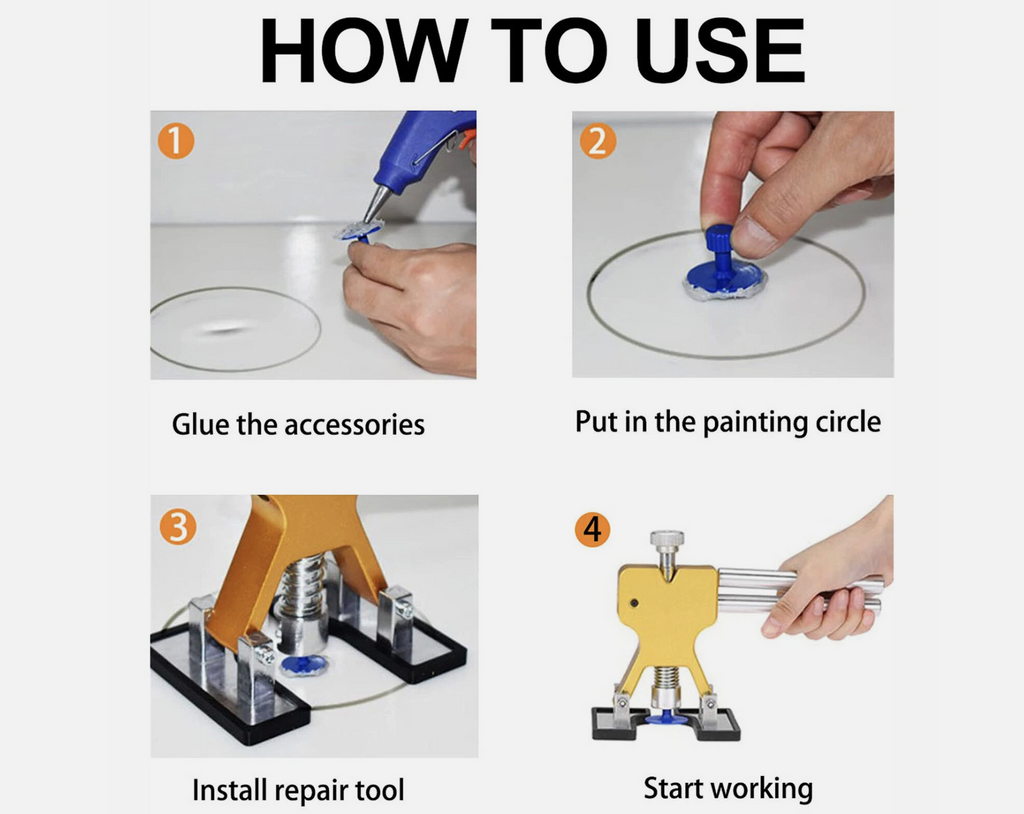 HOW TO USE

1

Glue the accessories

2

Put in the painting circle

3

Install repair tool

4

Start working